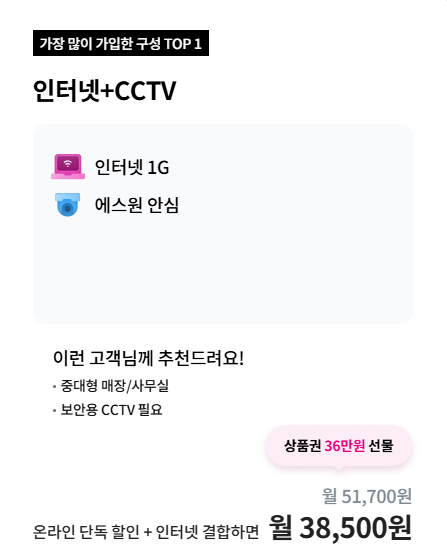 가장 많이 가입한 구성 TOP 1

인터넷+CCTV

인터넷 1G

에스원 안심

이런 고객님께 추천드려요!

• 중대형 매장/사무실

• 보안용 CCTV 필요

상품권 36만원 선물

월 51,700원

온라인 단독 할인 + 인터넷 결합하면 월 38,500원