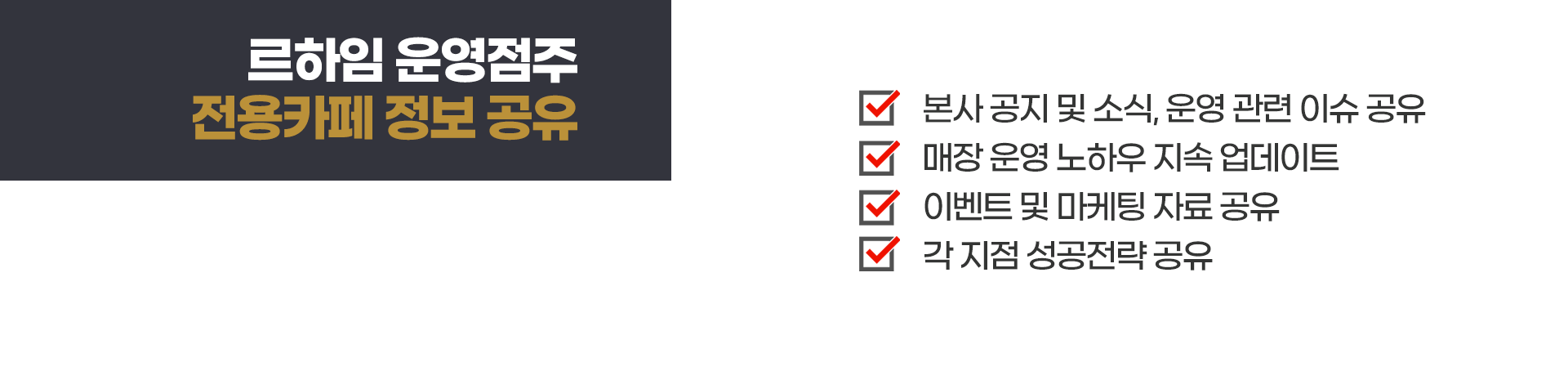 르하임 운영점주
전용카페 정보 공유

☑ 본사 공지 및 소식, 운영 관련 이슈 공유
☑ 매장 운영 노하우 지속 업데이트
☑ 이벤트 및 마케팅 자료 공유
☑ 각 지점 성공전략 공유