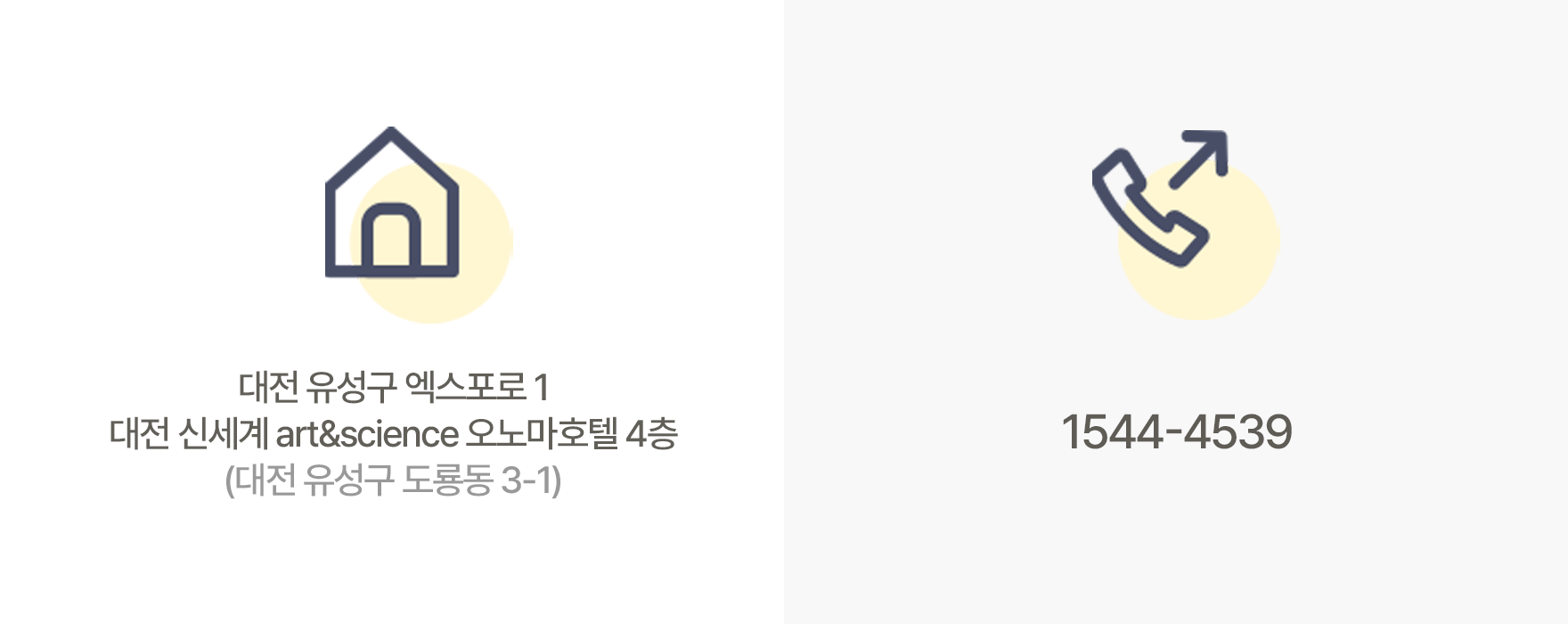 대전 유성구 엑스포로 1
대전 신세계 art&science 오노마호텔 4층
(대전 유성구 도룡동 3-1)

1544-4539