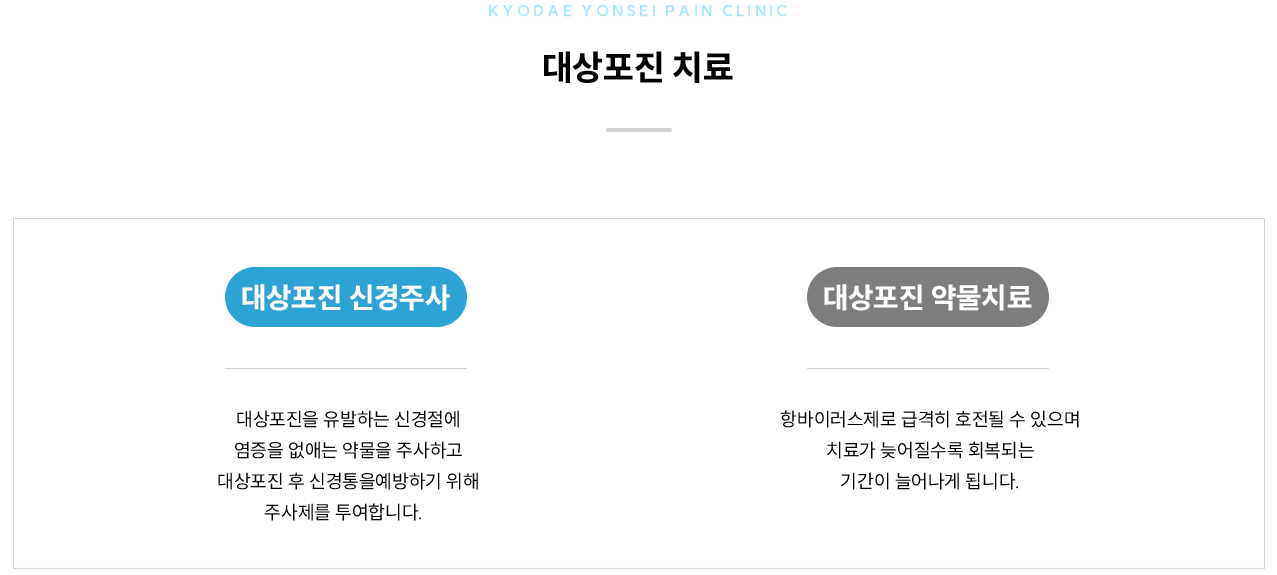 KYODAE YONSEI PAIN CLINIC

대상포진 치료

대상포진 신경주사

대상포진을 유발하는 신경절에 염증을 없애는 약물을 주사하고 대상포진 후 신경통을예방하기 위해 주사제를 투여합니다.

대상포진 약물치료

항바이러스제로 급격히 호전될 수 있으며 치료가 늦어질수록 회복되는 기간이 늘어나게 됩니다.