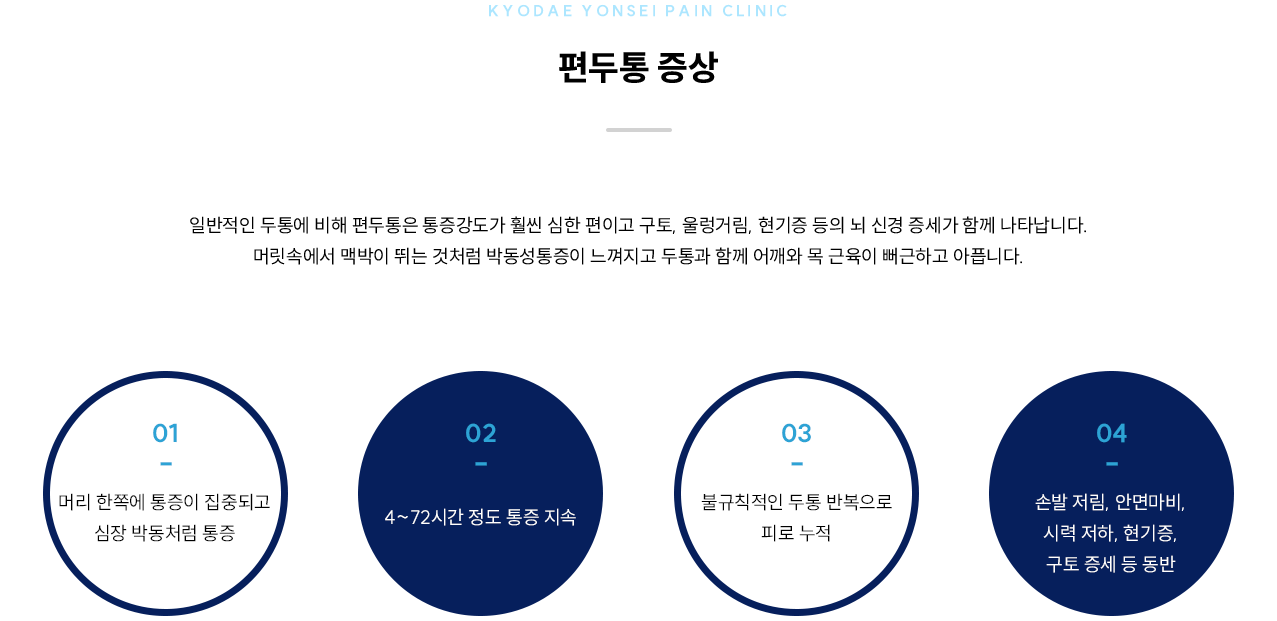 KYODAE YONSEI PAIN CLINIC

편두통 증상

일반적인 두통에 비해 편두통은 통증강도가 훨씬 심한 편이고 구토, 울렁거림, 현기증 등의 뇌 신경 증세가 함께 나타납니다.
머릿속에서 맥박이 뛰는 것처럼 박동성통증이 느껴지고 두통과 함께 어깨와 목 근육이 뻐근하고 아픕니다.

01
-
머리 한쪽에 통증이 집중되고
심장 박동처럼 통증

02
-
4~72시간 정도 통증 지속

03
-
불규칙적인 두통 반복으로
피로 누적

04
-
손발 저림, 안면마비,
시력 저하, 현기증,
구토 증세 등 동반