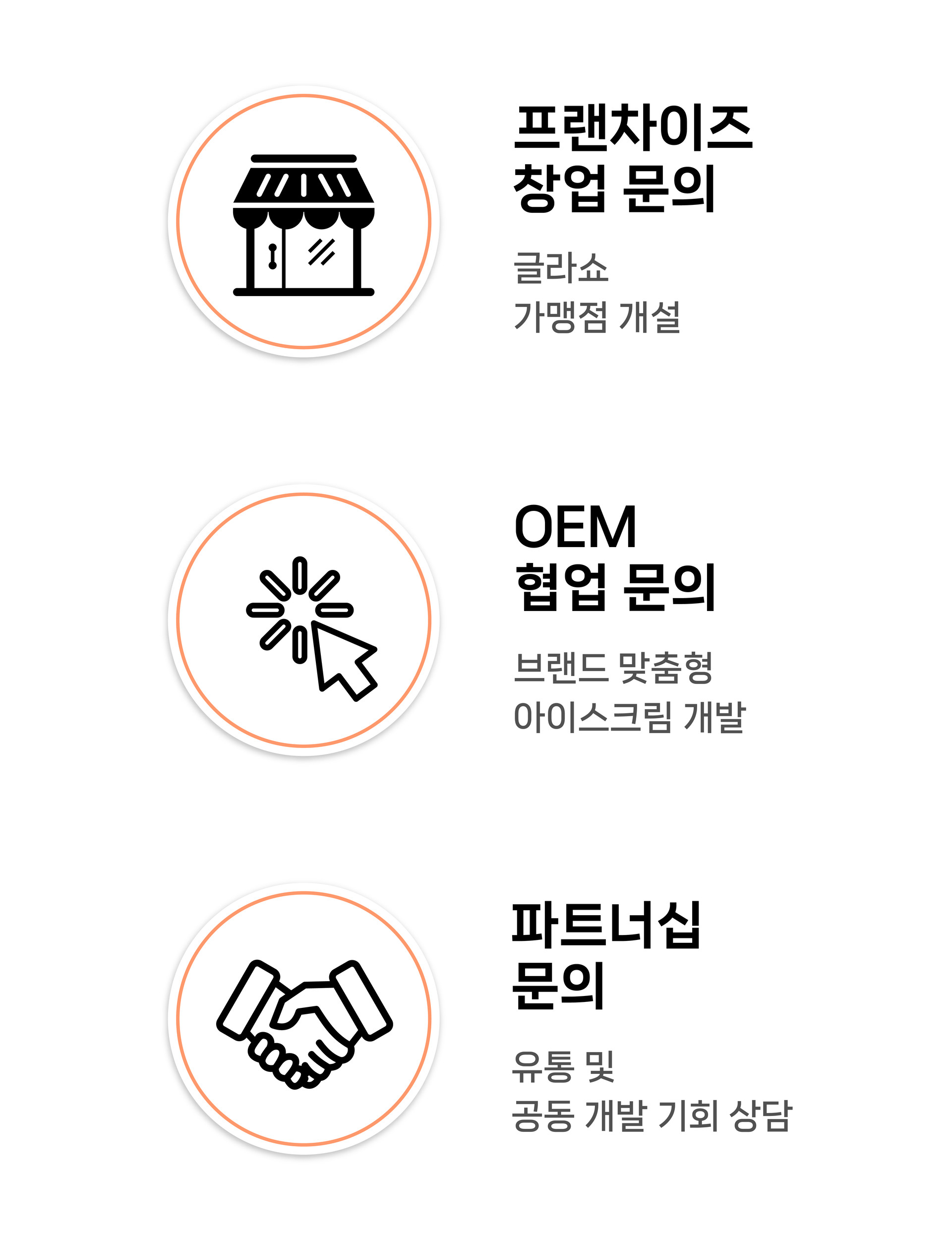 프랜차이즈
창업 문의

글라쇼
가맹점 개설

OEM
협업 문의

브랜드 맞춤형
아이스크림 개발

파트너십
문의

유통 및
공동 개발 기회 상담