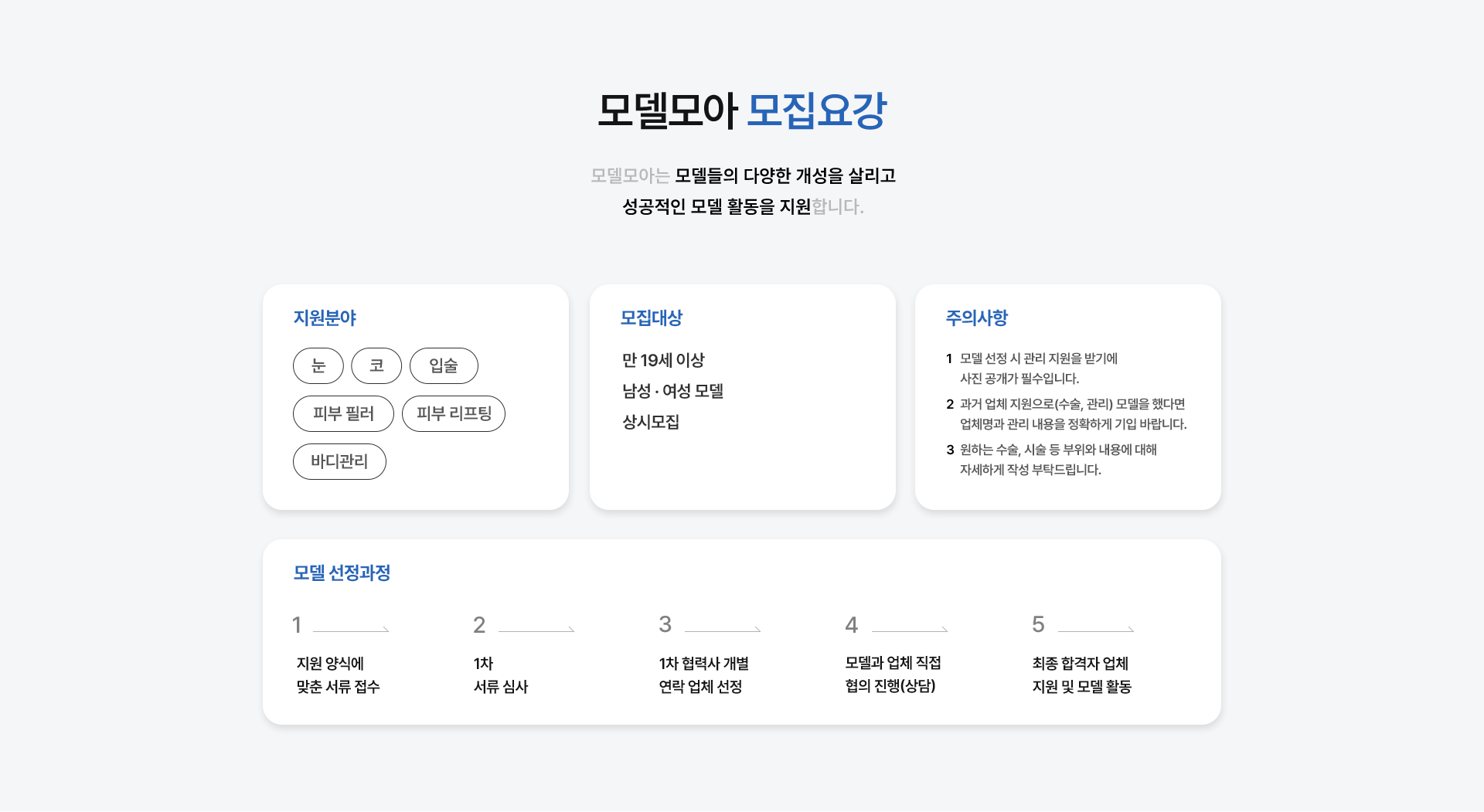 모델모아 모집요강

모델모아는 모델들의 다양한 개성을 살리고 성공적인 모델 활동을 지원합니다.

지원분야

눈

코

입술

피부 필러

피부 리프팅

바디관리

모집대상

만 19세 이상

남성 · 여성 모델

상시모집

주의사항

1 모델 선정 시 관리 지원을 받기에 사진 공개가 필수입니다.

2 과거 업체 지원으로(수술, 관리) 모델을 했다면 업체명과 관리 내용을 정확하게 기입 바랍니다.

3 원하는 수술, 시술 등 부위와 내용에 대해 자세하게 작성 부탁드립니다.

모델 선정과정

1

지원 양식에
맞춘 서류 접수

2

1차
서류 심사

3

1차 협력사 개별
연락 업체 선정

4

모델과 업체 직접
협의 진행(상담)

5

최종 합격자 업체
지원 및 모델 활동