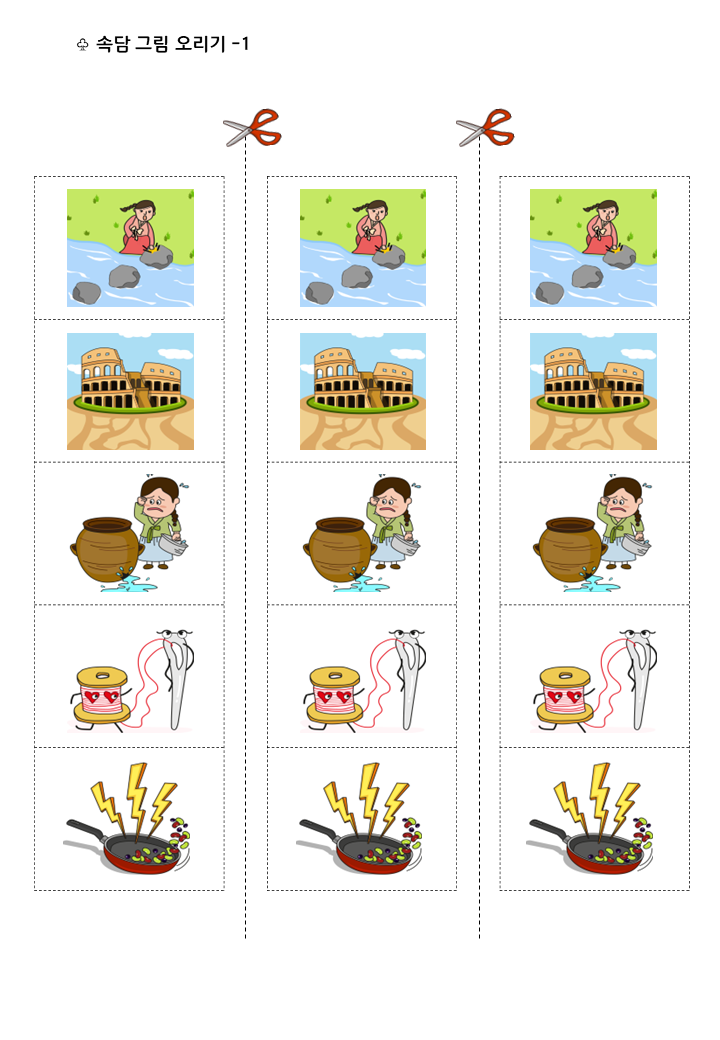 ♧ 속담 그림 오리기 -1