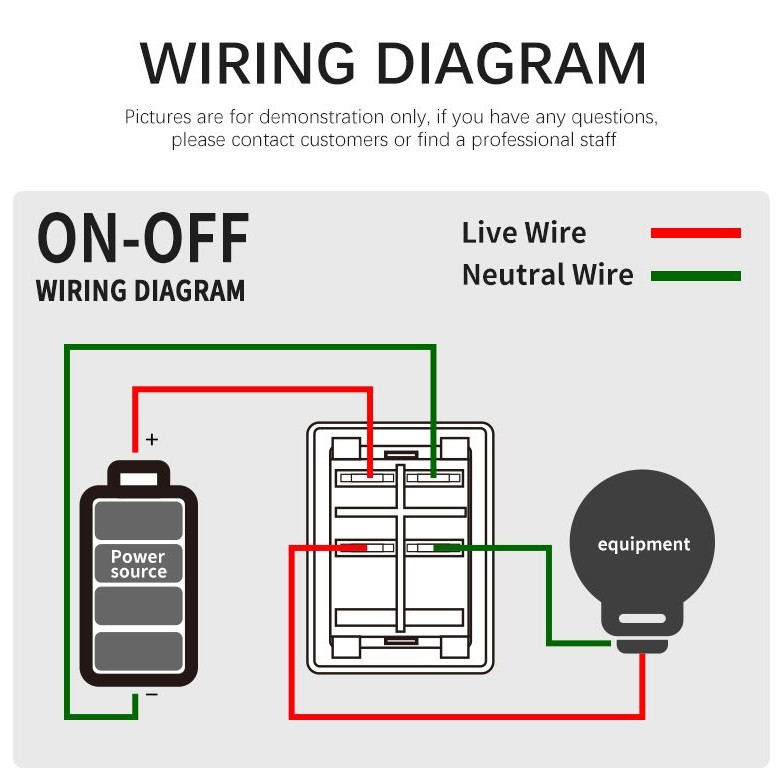 WIRING DIAGRAM

Pictures are for demonstration only, if you have any questions, please contact customers or find a professional staff

ON-OFF
WIRING DIAGRAM

Live Wire
Neutral Wire

+
Power source
−

equipment