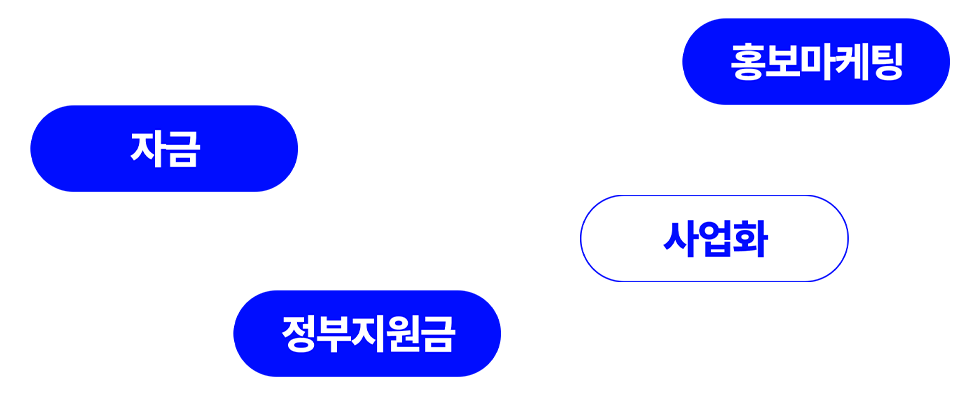 홍보마케팅

자금

사업화

정부지원금