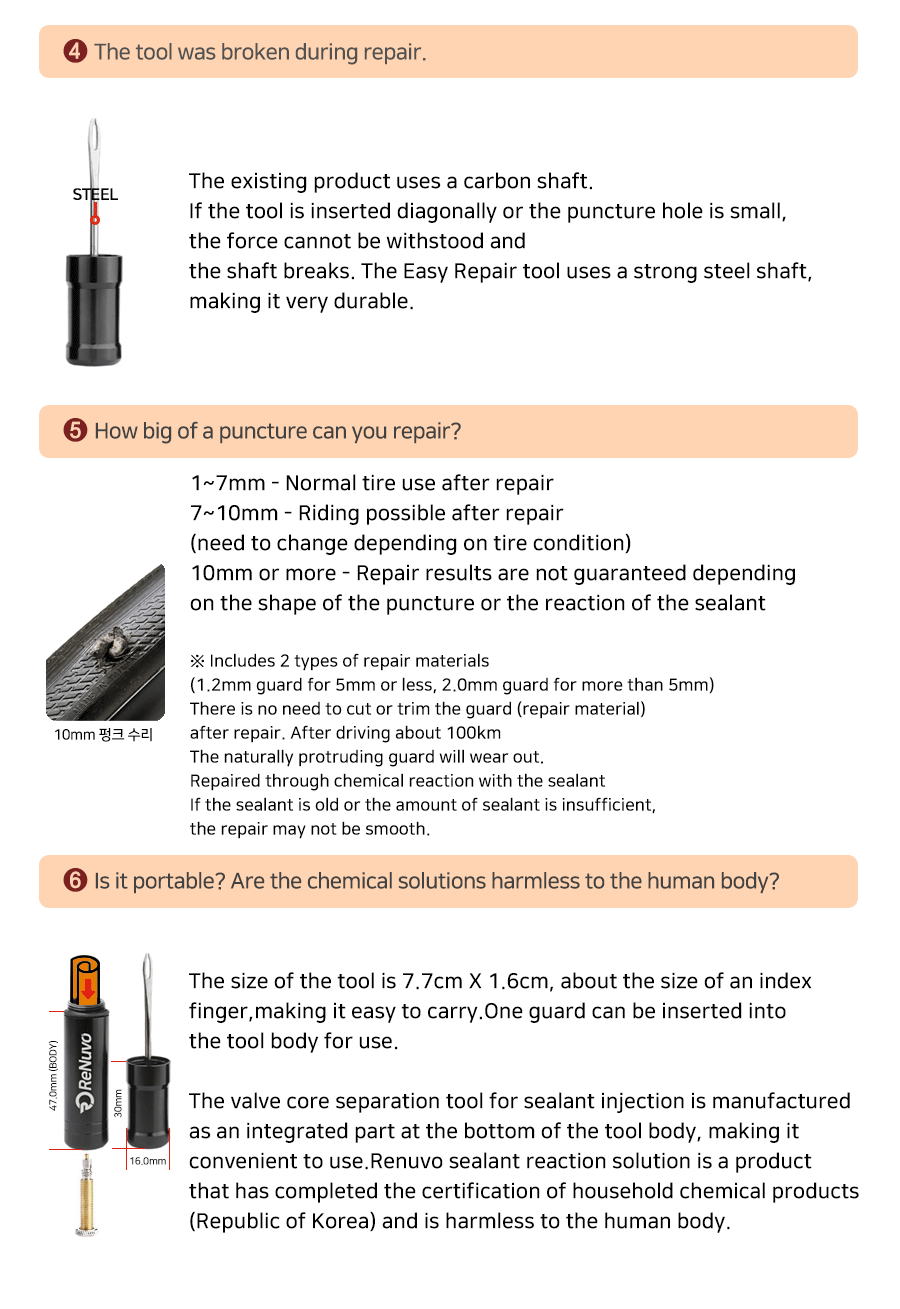 ❹ The tool was broken during repair.

STEEL

The existing product uses a carbon shaft. If the tool is inserted diagonally or the puncture hole is small, the force cannot be withstood and the shaft breaks. The Easy Repair tool uses a strong steel shaft, making it very durable.

❺ How big of a puncture can you repair?

1~7mm - Normal tire use after repair
7~10mm - Riding possible after repair
(need to change depending on tire condition)
10mm or more - Repair results are not guaranteed depending on the shape of the puncture or the reaction of the sealant

10mm 펑크 수리

※ Includes 2 types of repair materials
(1.2mm guard for 5mm or less, 2.0mm guard for more than 5mm)
There is no need to cut or trim the guard (repair material) after repair. After driving about 100km
The naturally protruding guard will wear out.
Repaired through chemical reaction with the sealant
If the sealant is old or the amount of sealant is insufficient, the repair may not be smooth.

❻ Is it portable? Are the chemical solutions harmless to the human body?

47.0mm (BODY)
ReNuvo
30mm
16.0mm

The size of the tool is 7.7cm X 1.6cm, about the size of an index finger,making it easy to carry.One guard can be inserted into the tool body for use.

The valve core separation tool for sealant injection is manufactured as an integrated part at the bottom of the tool body, making it convenient to use.Renuvo sealant reaction solution is a product that has completed the certification of household chemical products (Republic of Korea) and is harmless to the human body.