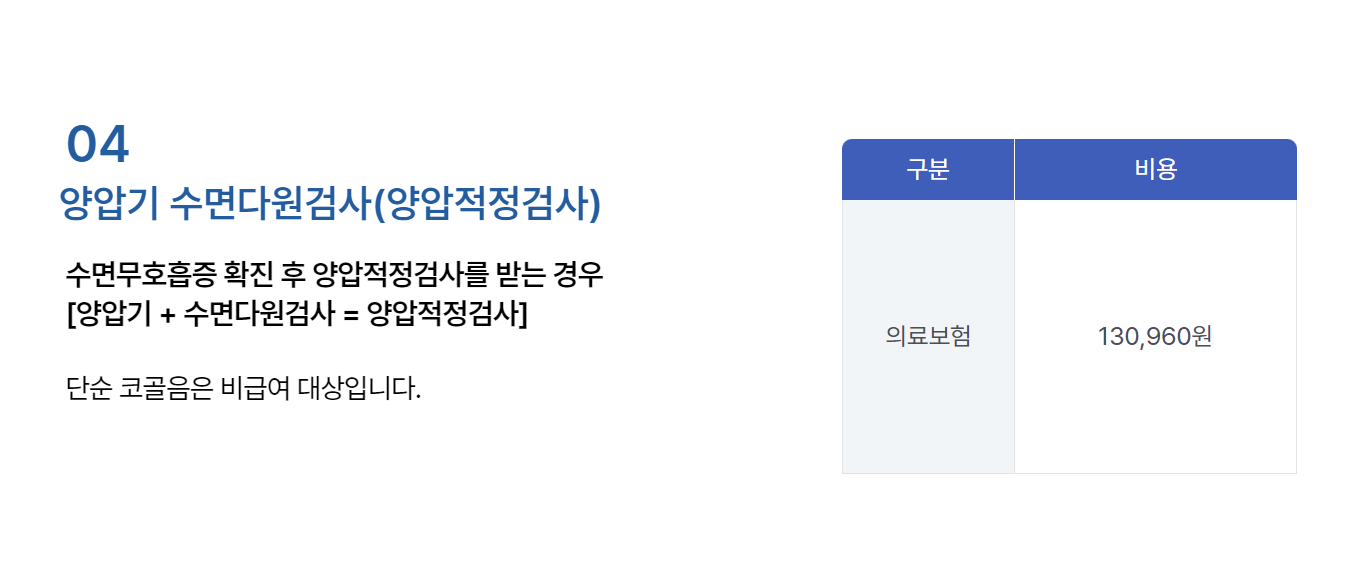 04
양압기 수면다원검사(양압적정검사)

수면무호흡증 확진 후 양압적정검사를 받는 경우
[양압기 + 수면다원검사 = 양압적정검사]

단순 코골음은 비급여 대상입니다.

| 구분 | 비용 |
|---|---|
| 의료보험 | 130,960원 |