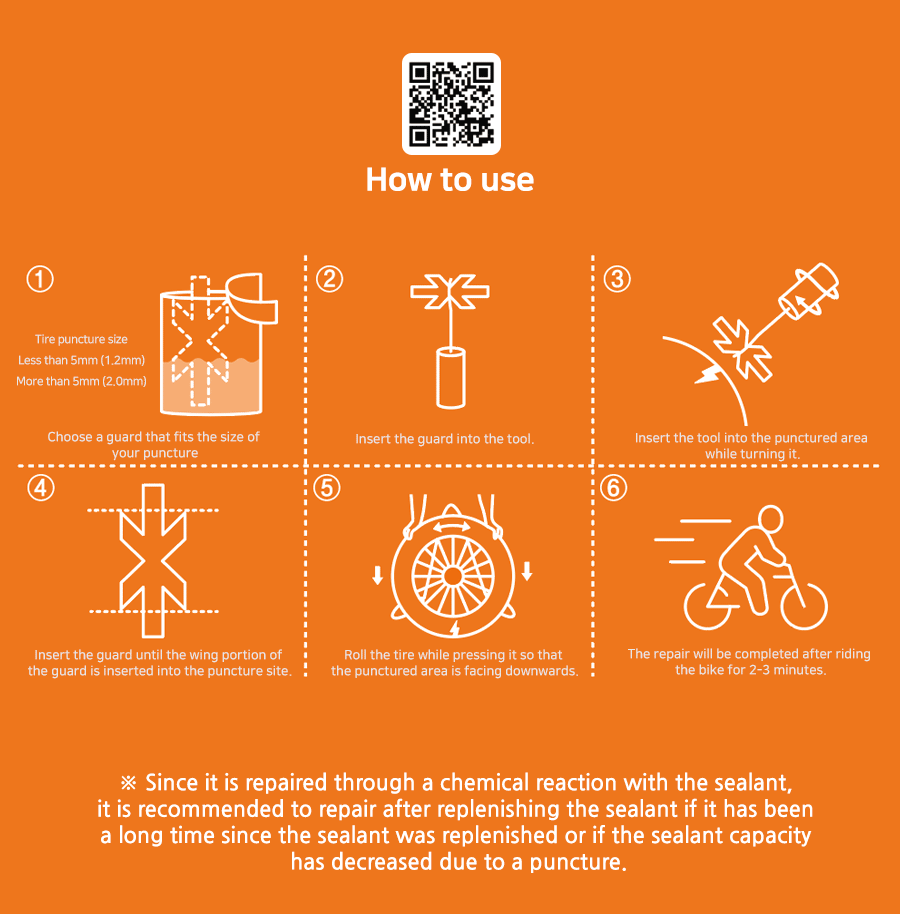 How to use

①

Tire puncture size
Less than 5mm (1.2mm)
More than 5mm (2.0mm)

Choose a guard that fits the size of your puncture

②

Insert the guard into the tool.

③

Insert the tool into the punctured area while turning it.

④

Insert the guard until the wing portion of the guard is inserted into the puncture site.

⑤

Roll the tire while pressing it so that the punctured area is facing downwards.

⑥

The repair will be completed after riding the bike for 2-3 minutes.

※ Since it is repaired through a chemical reaction with the sealant, it is recommended to repair after replenishing the sealant if it has been a long time since the sealant was replenished or if the sealant capacity has decreased due to a puncture.