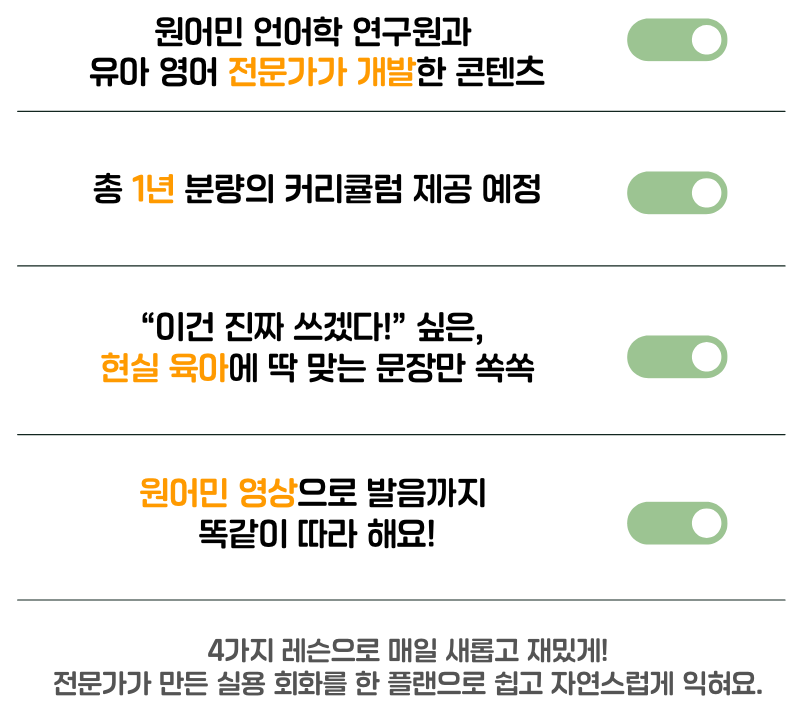 원어민 언어학 연구원과
유아 영어 전문가가 개발한 콘텐츠

총 1년 분량의 커리큘럼 제공 예정

"이건 진짜 쓰겠다!" 싶은,
현실 육아에 딱 맞는 문장만 쏙쏙

원어민 영상으로 발음까지
똑같이 따라 해요!

4가지 레슨으로 매일 새롭고 재밌게!
전문가가 만든 실용 회화를 한 플랜으로 쉽고 자연스럽게 익혀요.