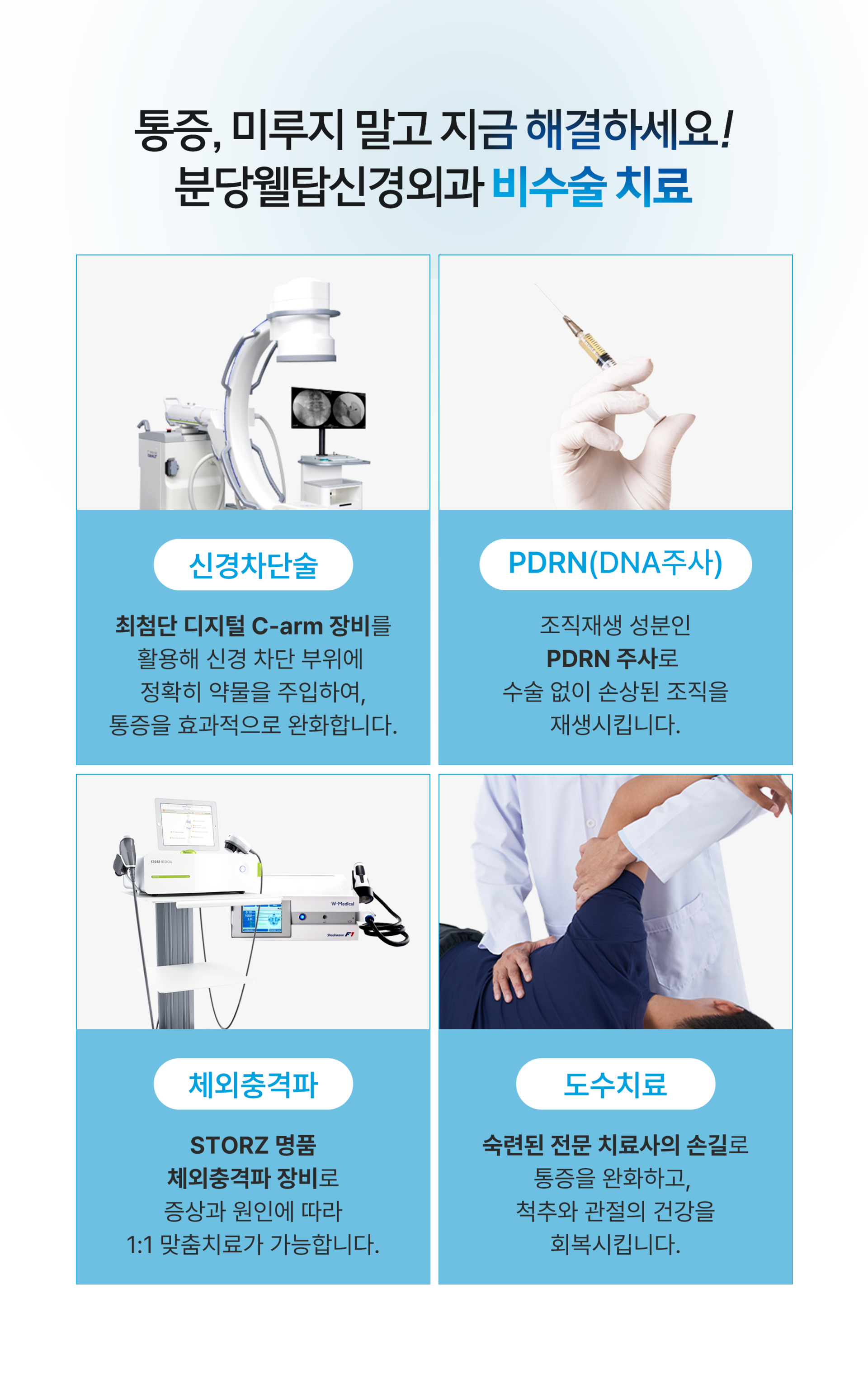 통증, 미루지 말고 지금 해결하세요!
분당웰탑신경외과 비수술 치료

신경차단술

최첨단 디지털 C-arm 장비를 활용해 신경 차단 부위에 정확히 약물을 주입하여, 통증을 효과적으로 완화합니다.

PDRN(DNA주사)

조직재생 성분인 PDRN 주사로 수술 없이 손상된 조직을 재생시킵니다.

STORZ MEDICAL

W-Medical

Shockwave F7

체외충격파

STORZ 명품 체외충격파 장비로 증상과 원인에 따라 1:1 맞춤치료가 가능합니다.

도수치료

숙련된 전문 치료사의 손길로 통증을 완화하고, 척추와 관절의 건강을 회복시킵니다.