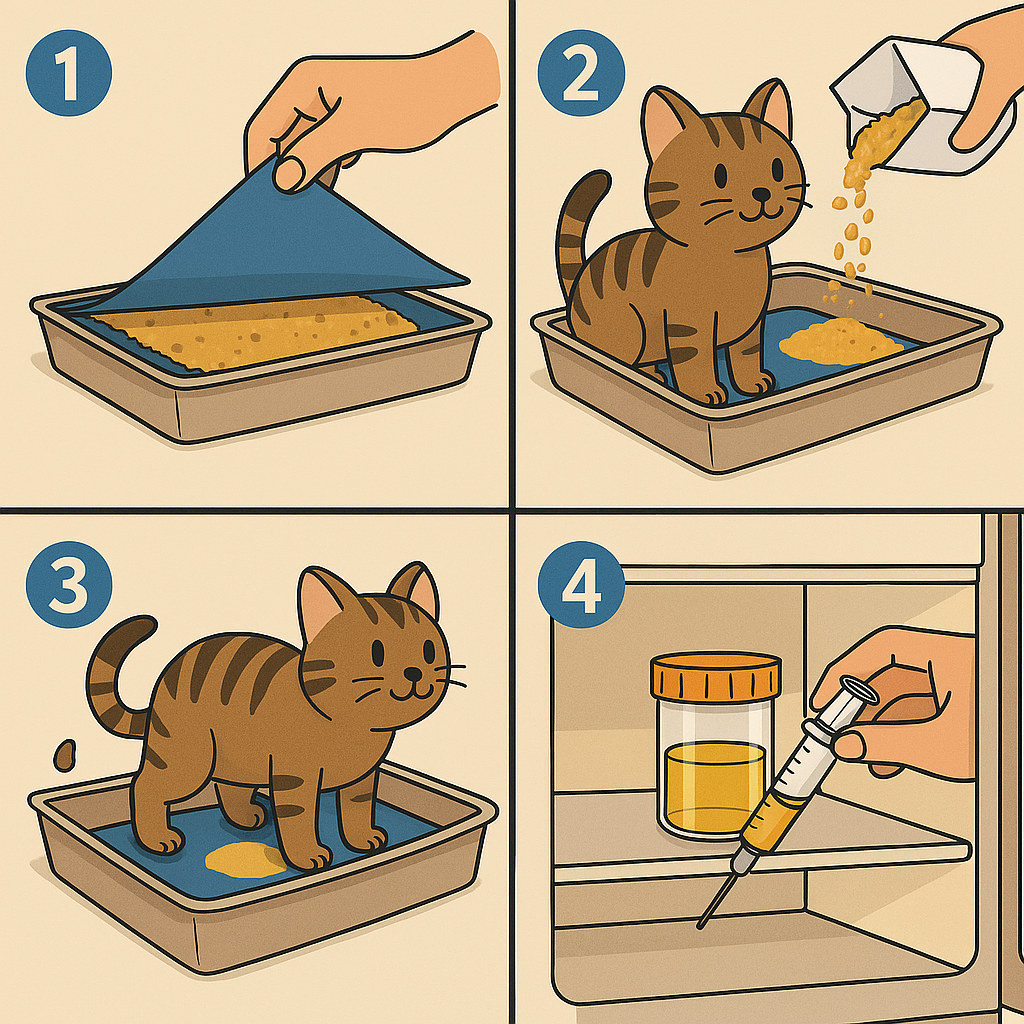 1

2

3

4