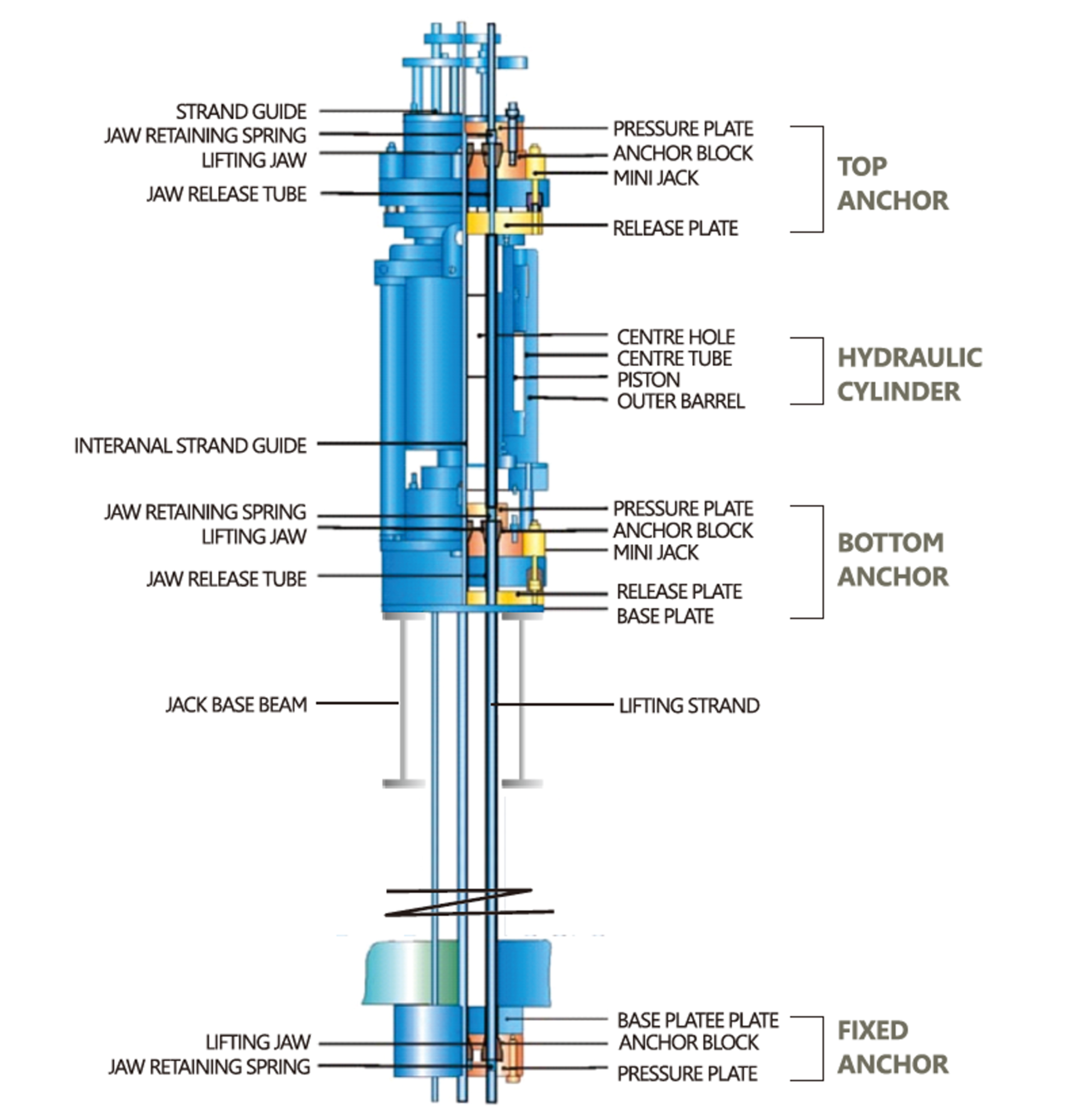 STRAND GUIDE
JAW RETAINING SPRING
LIFTING JAW
JAW RELEASE TUBE

PRESSURE PLATE
ANCHOR BLOCK
MINI JACK
RELEASE PLATE

TOP ANCHOR

CENTRE HOLE
CENTRE TUBE
PISTON
OUTER BARREL

HYDRAULIC CYLINDER

INTERANAL STRAND GUIDE

JAW RETAINING SPRING
LIFTING JAW
JAW RELEASE TUBE

PRESSURE PLATE
ANCHOR BLOCK
MINI JACK
RELEASE PLATE
BASE PLATE

BOTTOM ANCHOR

JACK BASE BEAM

LIFTING STRAND

LIFTING JAW
JAW RETAINING SPRING

BASE PLATEE PLATE
ANCHOR BLOCK
PRESSURE PLATE

FIXED ANCHOR