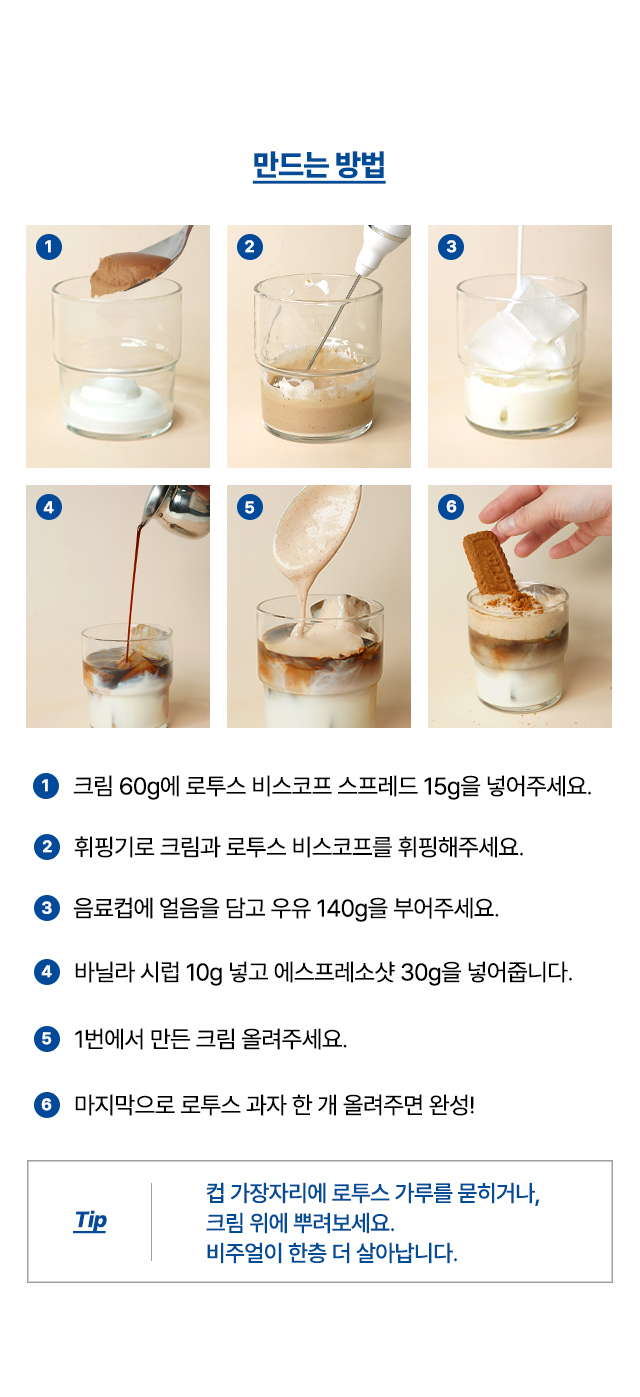 만드는 방법

1

2

3

4

5

6

1 크림 60g에 로투스 비스코프 스프레드 15g을 넣어주세요.

2 휘핑기로 크림과 로투스 비스코프를 휘핑해주세요.

3 음료컵에 얼음을 담고 우유 140g을 부어주세요.

4 바닐라 시럽 10g 넣고 에스프레소샷 30g을 넣어줍니다.

5 1번에서 만든 크림 올려주세요.

6 마지막으로 로투스 과자 한 개 올려주면 완성!

Tip

컵 가장자리에 로투스 가루를 묻히거나, 크림 위에 뿌려보세요. 비주얼이 한층 더 살아납니다.