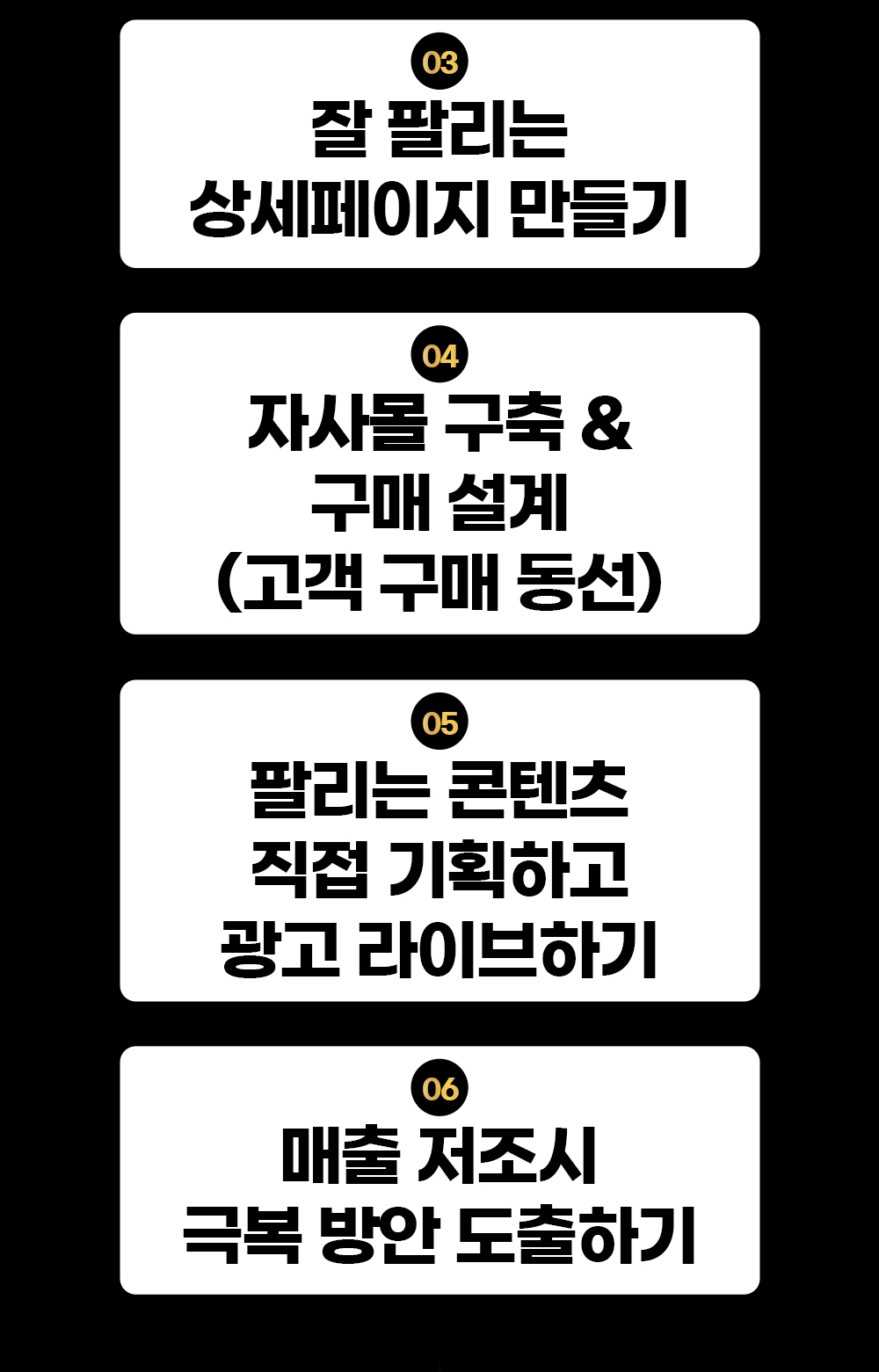 03

잘 팔리는
상세페이지 만들기

04

자사몰 구축 &
구매 설계
(고객 구매 동선)

05

팔리는 콘텐츠
직접 기획하고
광고 라이브하기

06

매출 저조시
극복 방안 도출하기