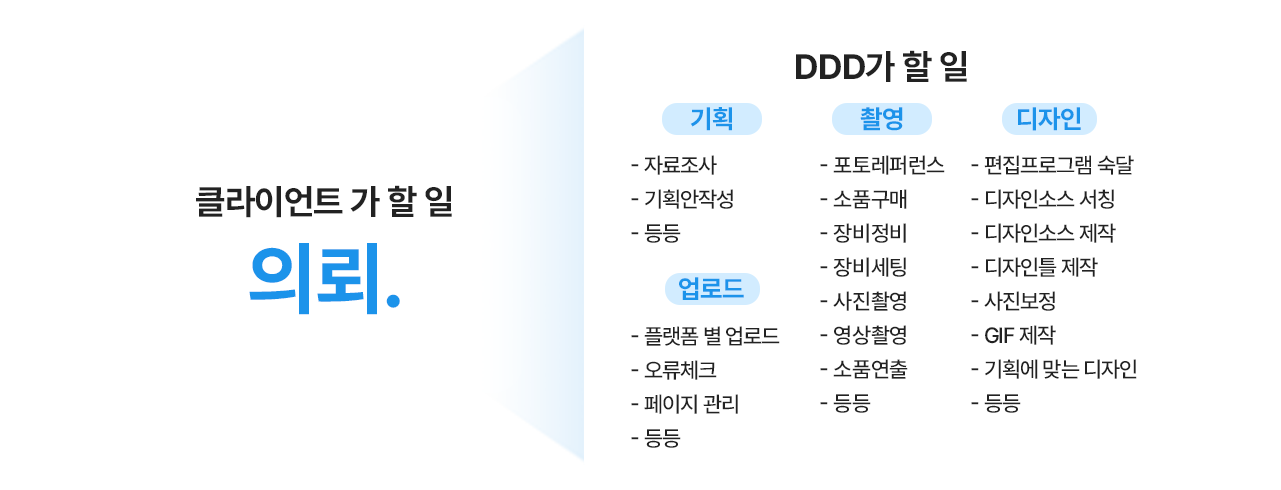 클라이언트 가 할 일

의뢰.

DDD가 할 일

기획

- 자료조사
- 기획안작성
- 등등

업로드

- 플랫폼 별 업로드
- 오류체크
- 페이지 관리
- 등등

촬영

- 포토레퍼런스
- 소품구매
- 장비정비
- 장비세팅
- 사진촬영
- 영상촬영
- 소품연출
- 등등

디자인

- 편집프로그램 숙달
- 디자인소스 서칭
- 디자인소스 제작
- 디자인틀 제작
- 사진보정
- GIF 제작
- 기획에 맞는 디자인
- 등등