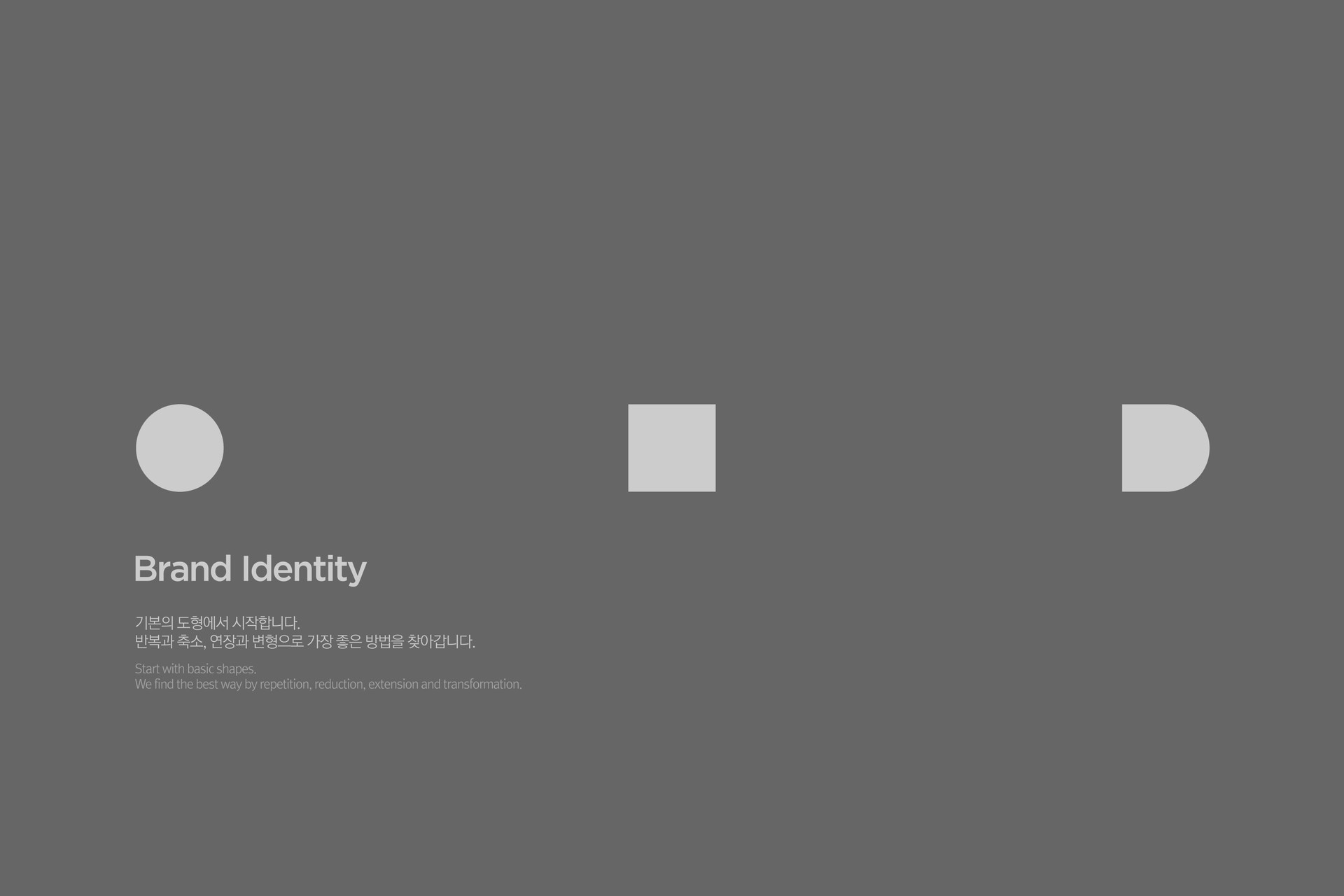 Brand Identity

기본의 도형에서 시작합니다.
반복과 축소, 연장과 변형으로 가장 좋은 방법을 찾아갑니다.

Start with basic shapes.
We find the best way by repetition, reduction, extension and transformation.