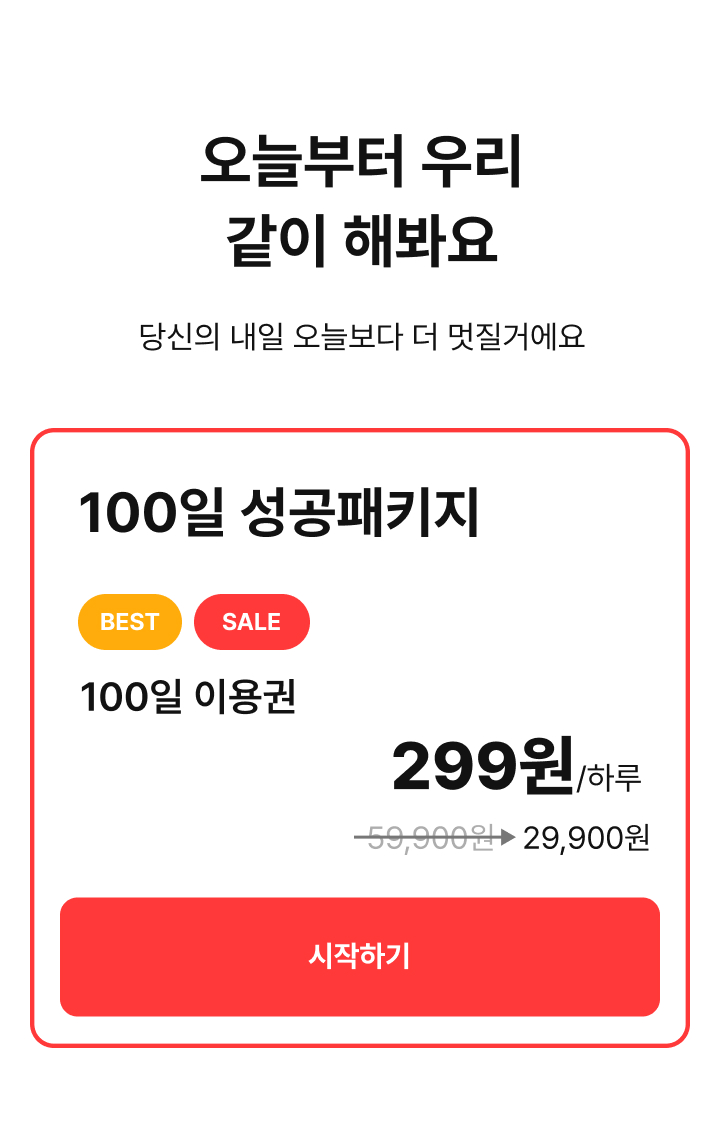 오늘부터 우리
같이 해봐요

당신의 내일 오늘보다 더 멋질거에요

100일 성공패키지

BEST SALE

100일 이용권

299원/하루

59,900원 29,900원

시작하기