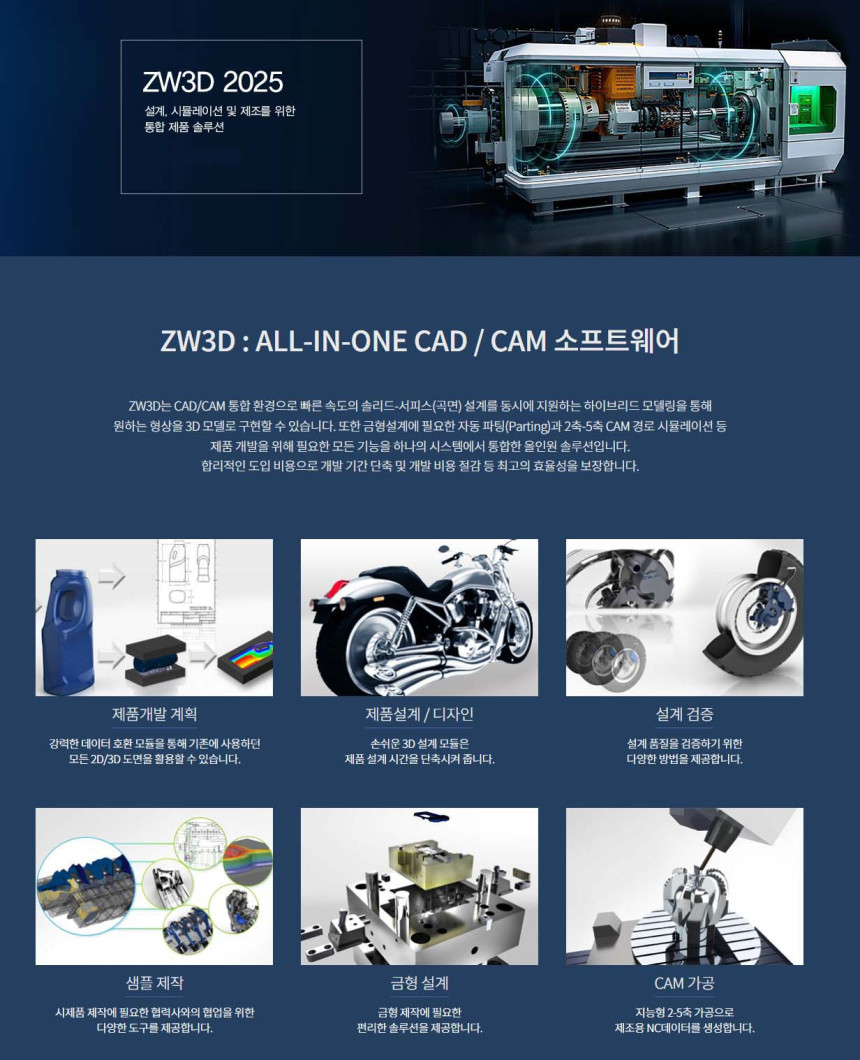 ZW3D 2025

설계, 시뮬레이션 및 제조를 위한
통합 제품 솔루션

ZW3D : ALL-IN-ONE CAD / CAM 소프트웨어

ZW3D는 CAD/CAM 통합 환경으로 빠른 속도의 솔리드-서피스(곡면) 설계를 동시에 지원하는 하이브리드 모델링을 통해 원하는 형상을 3D 모델로 구현할 수 있습니다. 또한 금형설계에 필요한 자동 파팅(Parting)과 2축-5축 CAM 경로 시뮬레이션 등 제품 개발을 위해 필요한 모든 기능을 하나의 시스템에서 통합한 올인원 솔루션입니다. 합리적인 도입 비용으로 개발 기간 단축 및 개발 비용 절감 등 최고의 효율성을 보장합니다.

제품개발 계획

강력한 데이터 호환 모듈을 통해 기존에 사용하던 모든 2D/3D 도면을 활용할 수 있습니다.

제품설계 / 디자인

손쉬운 3D 설계 모듈은 제품 설계 시간을 단축시켜 줍니다.

설계 검증

설계 품질을 검증하기 위한 다양한 방법을 제공합니다.

샘플 제작

시제품 제작에 필요한 협력사와의 협업을 위한 다양한 도구를 제공합니다.

금형 설계

금형 제작에 필요한 편리한 솔루션을 제공합니다.

CAM 가공

지능형 2-5축 가공으로 제조용 NC데이터를 생성합니다.