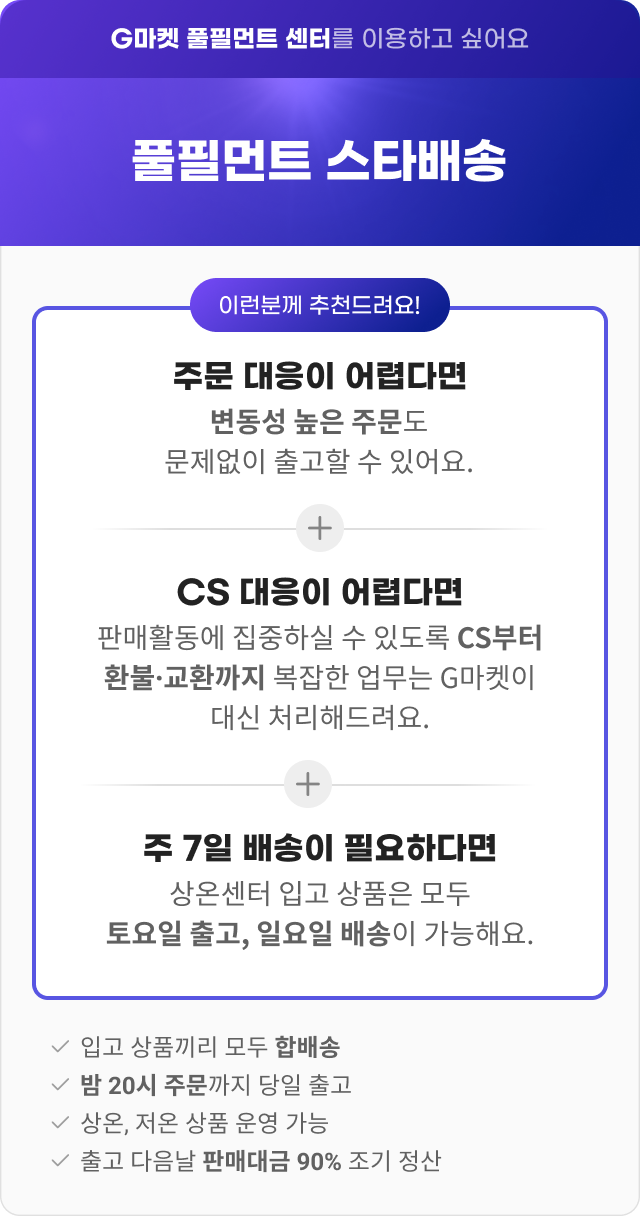 G마켓 풀필먼트 센터를 이용하고 싶어요

풀필먼트 스타배송

이런분께 추천드려요!

주문 대응이 어렵다면

변동성 높은 주문도 문제없이 출고할 수 있어요.

+

CS 대응이 어렵다면

판매활동에 집중하실 수 있도록 CS부터 환불·교환까지 복잡한 업무는 G마켓이 대신 처리해드려요.

+

주 7일 배송이 필요하다면

상온센터 입고 상품은 모두 토요일 출고, 일요일 배송이 가능해요.

✓ 입고 상품끼리 모두 합배송
✓ 밤 20시 주문까지 당일 출고
✓ 상온, 저온 상품 운영 가능
✓ 출고 다음날 판매대금 90% 조기 정산