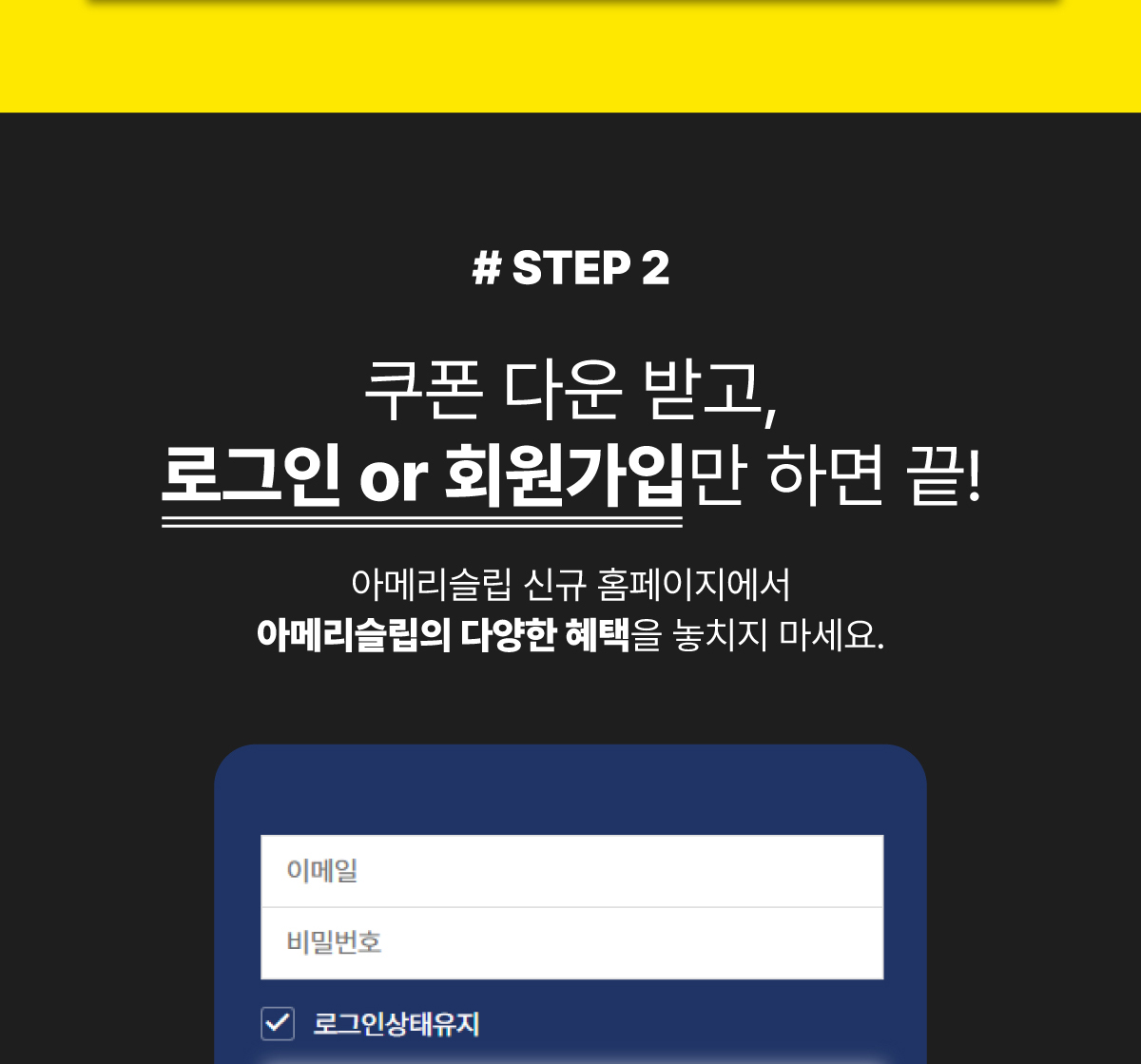 # STEP 2

쿠폰 다운 받고,
로그인 or 회원가입만 하면 끝!

아메리슬립 신규 홈페이지에서
아메리슬립의 다양한 혜택을 놓치지 마세요.

이메일

비밀번호

로그인상태유지