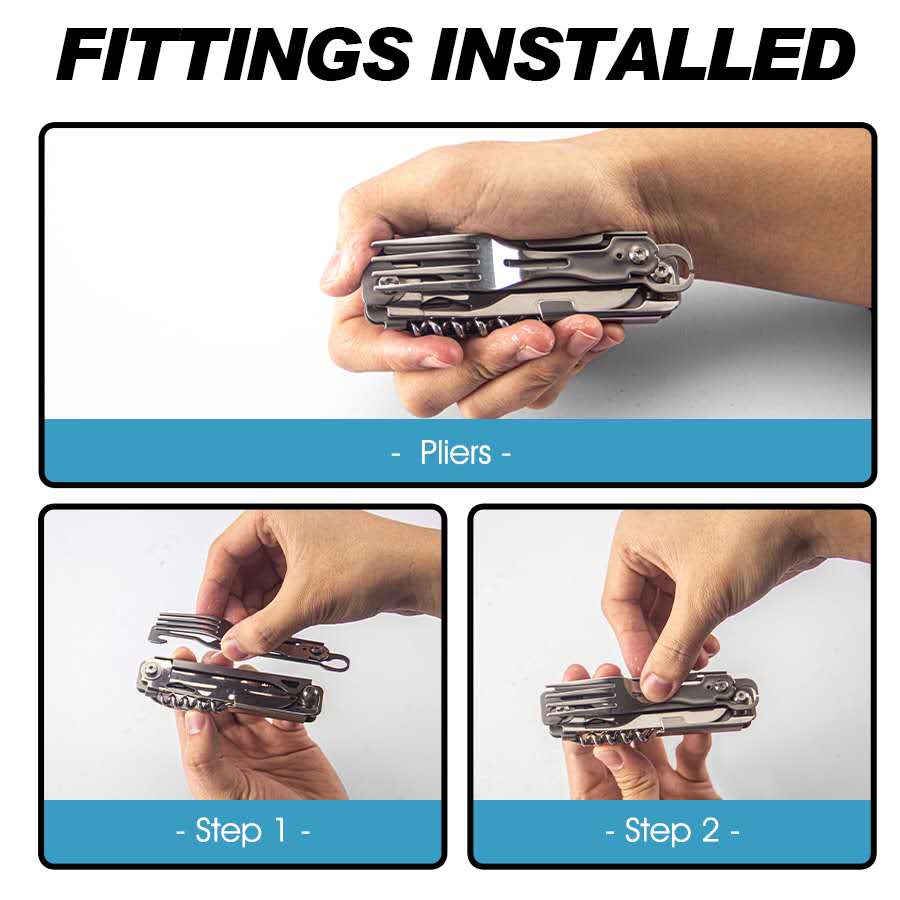 FITTINGS INSTALLED

- Pliers -

- Step 1 -

- Step 2 -