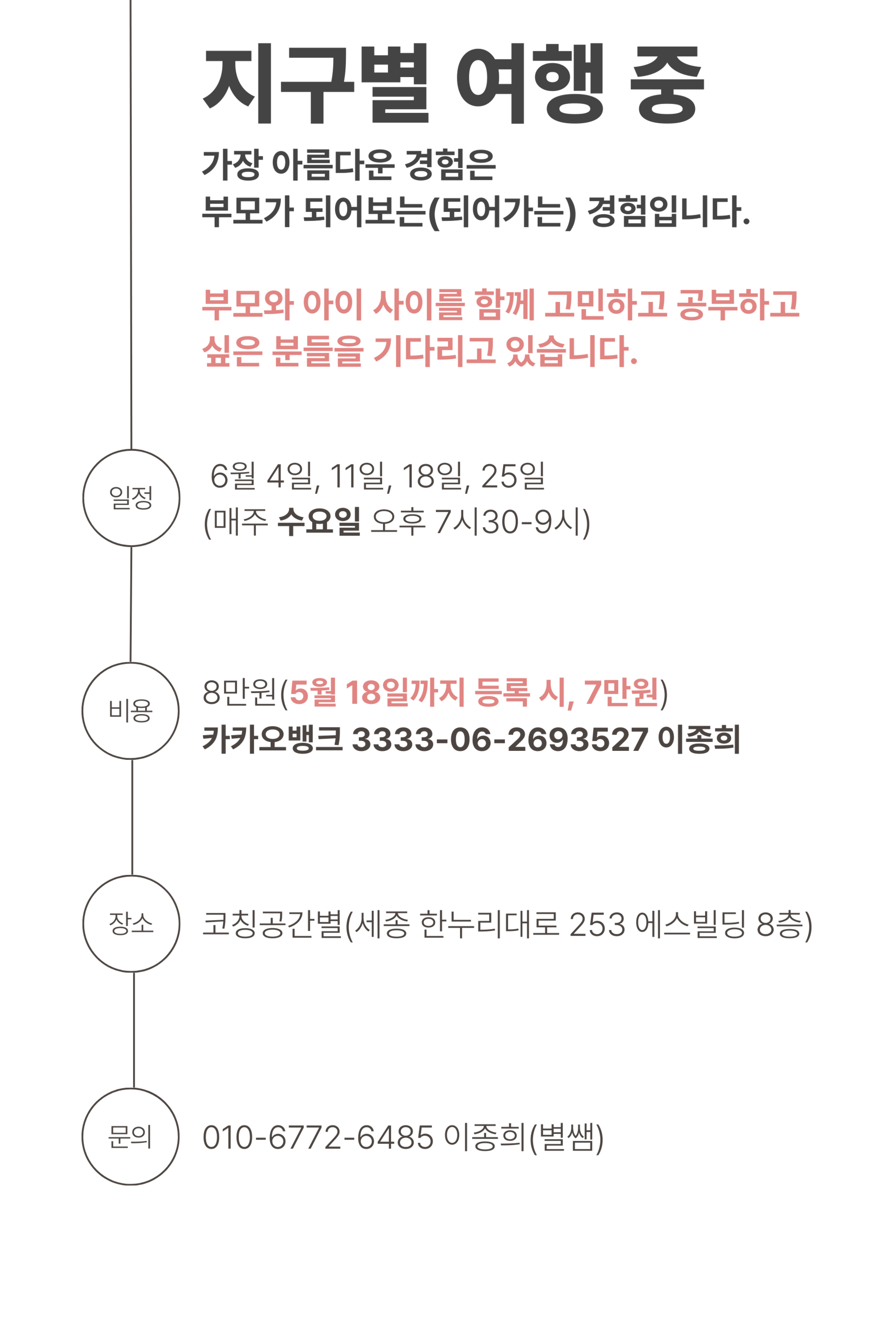 지구별 여행 중

가장 아름다운 경험은
부모가 되어보는(되어가는) 경험입니다.

부모와 아이 사이를 함께 고민하고 공부하고 싶은 분들을 기다리고 있습니다.

일정

6월 4일, 11일, 18일, 25일
(매주 수요일 오후 7시30-9시)

비용

8만원(5월 18일까지 등록 시, 7만원)
카카오뱅크 3333-06-2693527 이종희

장소

코칭공간별(세종 한누리대로 253 에스빌딩 8층)

문의

010-6772-6485 이종희(별쌤)