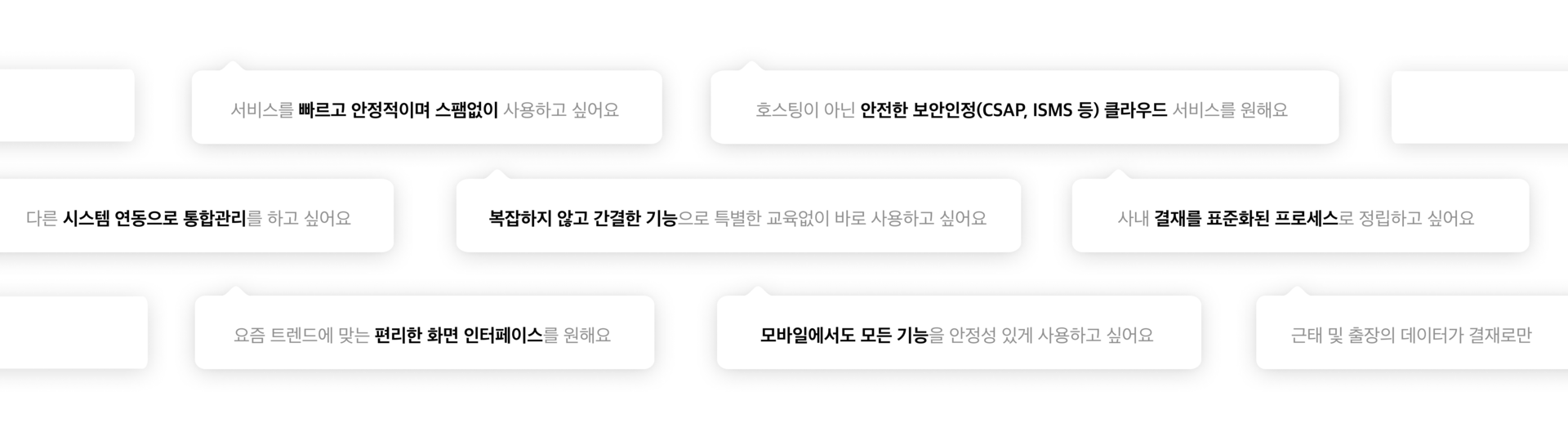 서비스를 빠르고 안정적이며 스팸없이 사용하고 싶어요

호스팅이 아닌 안전한 보안인정(CSAP, ISMS 등) 클라우드 서비스를 원해요

다른 시스템 연동으로 통합관리를 하고 싶어요

복잡하지 않고 간결한 기능으로 특별한 교육없이 바로 사용하고 싶어요

사내 결재를 표준화된 프로세스로 정립하고 싶어요

요즘 트렌드에 맞는 편리한 화면 인터페이스를 원해요

모바일에서도 모든 기능을 안정성 있게 사용하고 싶어요

근태 및 출장의 데이터가 결재로만