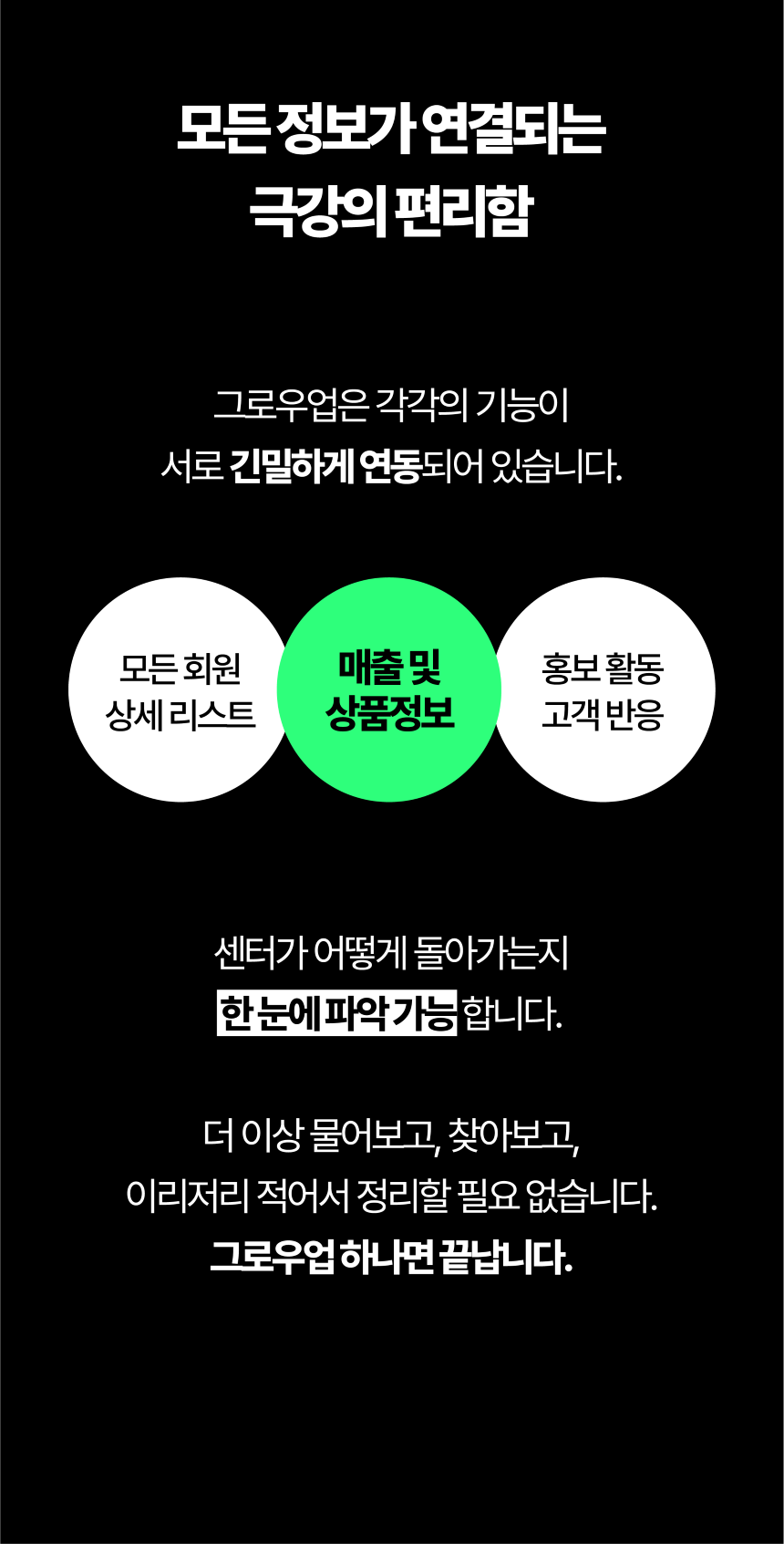 모든 정보가 연결되는
극강의 편리함

그로우업은 각각의 기능이
서로 긴밀하게 연동되어 있습니다.

모든 회원
상세 리스트

매출 및
상품정보

홍보 활동
고객 반응

센터가 어떻게 돌아가는지
한 눈에 파악 가능 합니다.

더 이상 물어보고, 찾아보고,
이리저리 적어서 정리할 필요 없습니다.
그로우업 하나면 끝납니다.