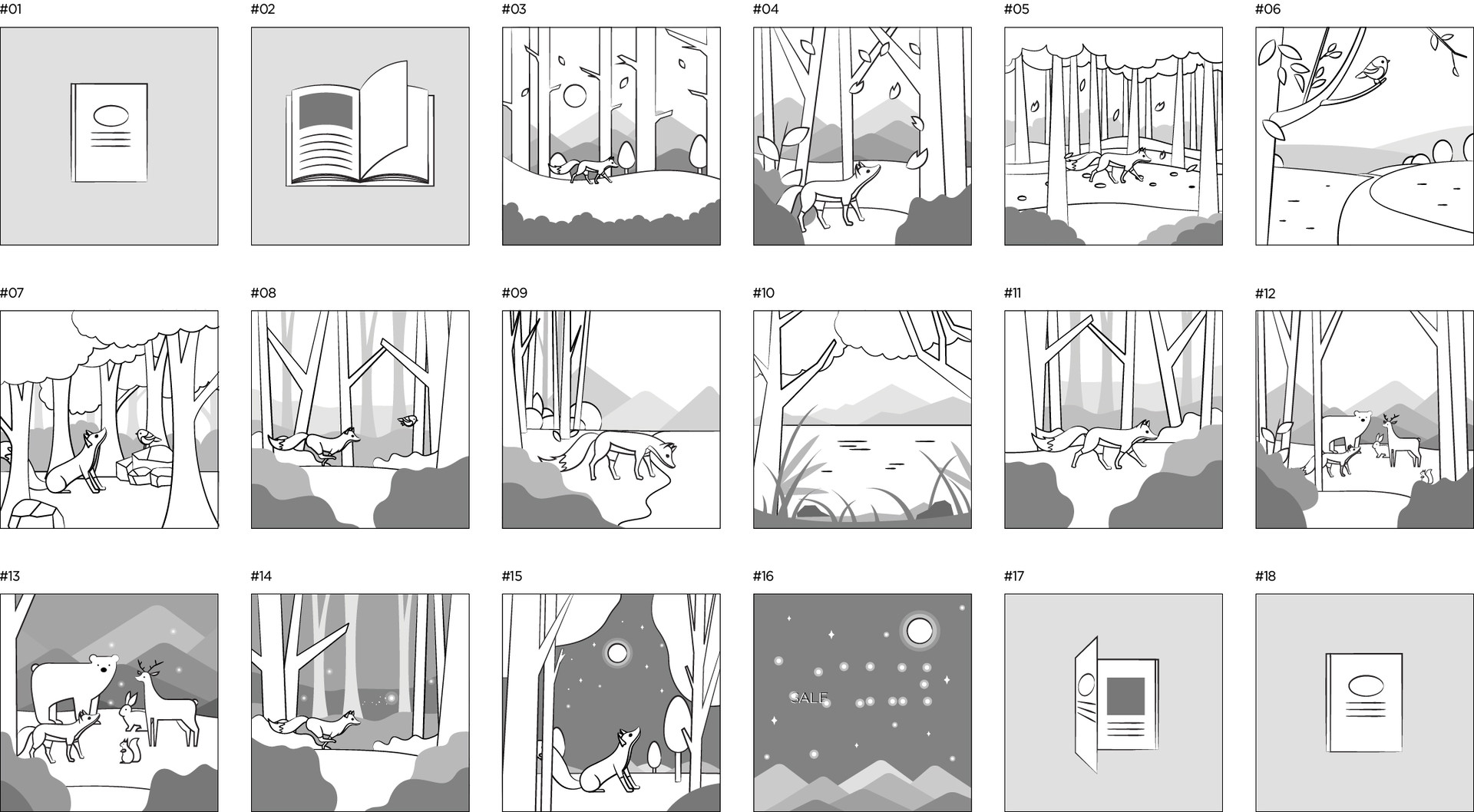 #01

#02

#03

#04

#05

#06

#07

#08

#09

#10

#11

#12

#13

#14

#15

#16

SALE

#17

#18