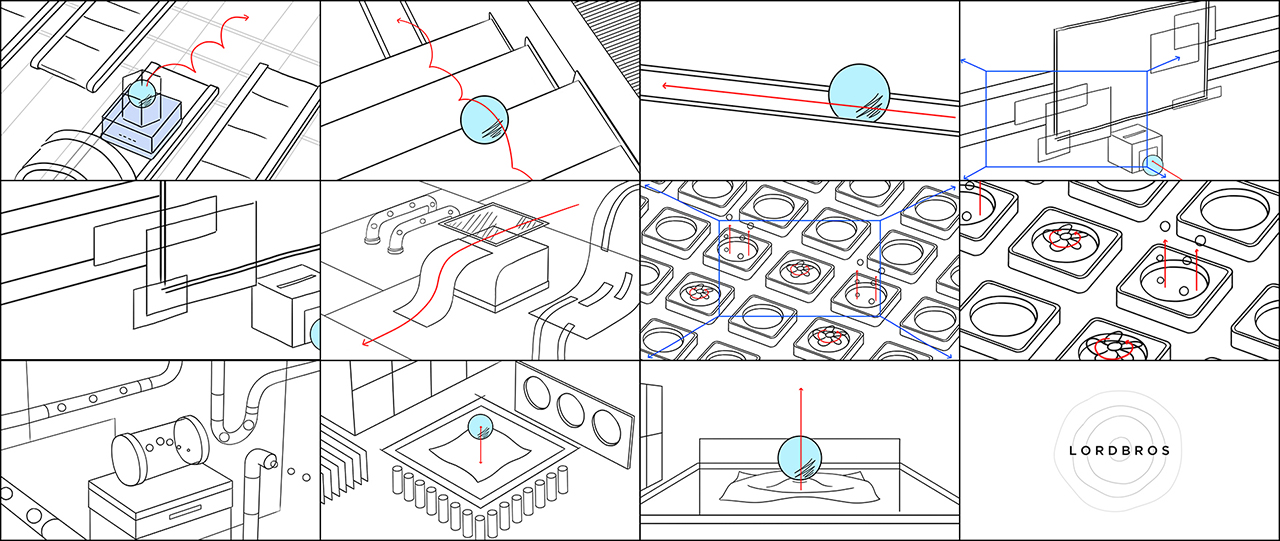 LORDBROS