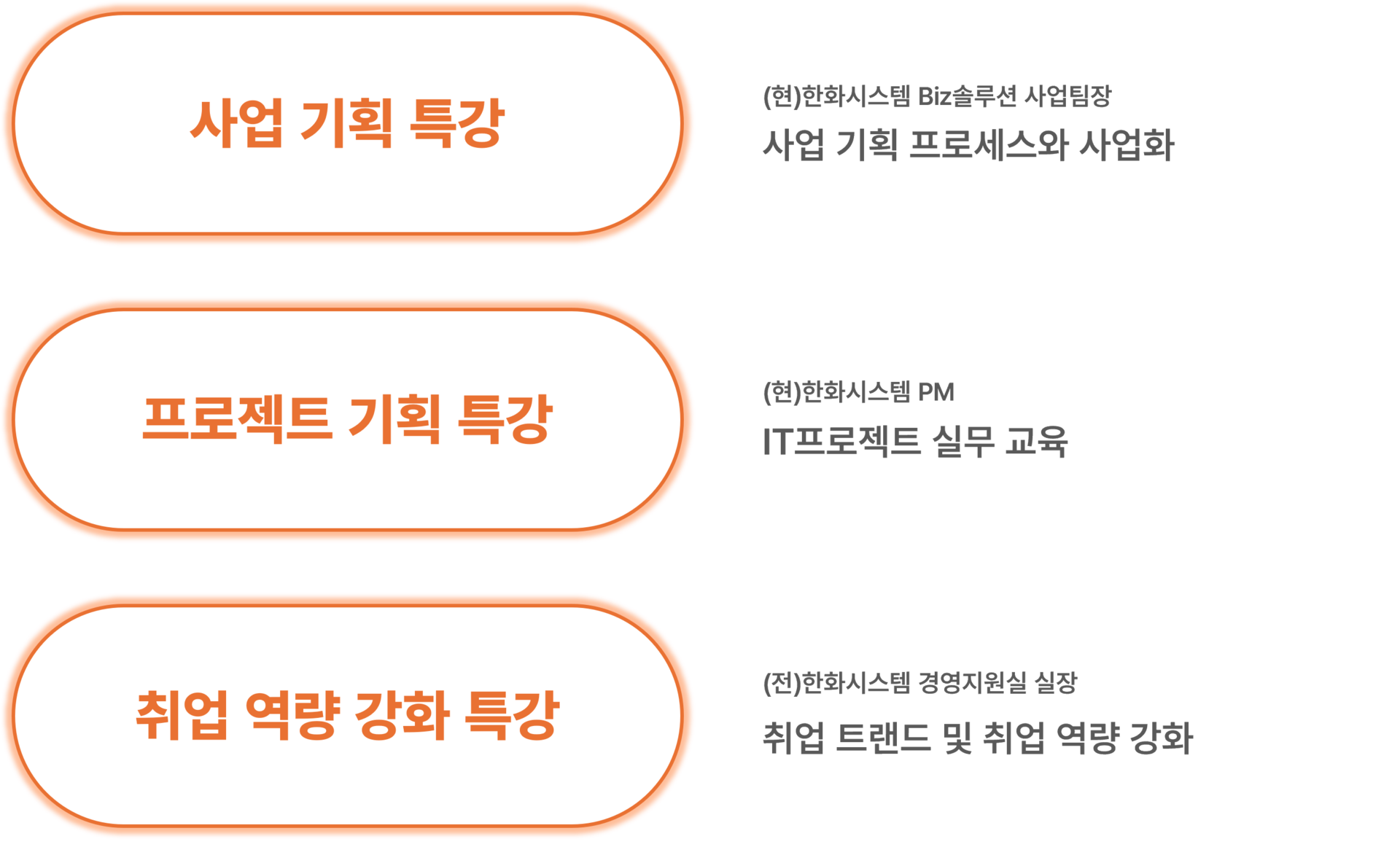 사업 기획 특강

(현)한화시스템 Biz솔루션 사업팀장

사업 기획 프로세스와 사업화

프로젝트 기획 특강

(현)한화시스템 PM

IT프로젝트 실무 교육

취업 역량 강화 특강

(전)한화시스템 경영지원실 실장

취업 트랜드 및 취업 역량 강화