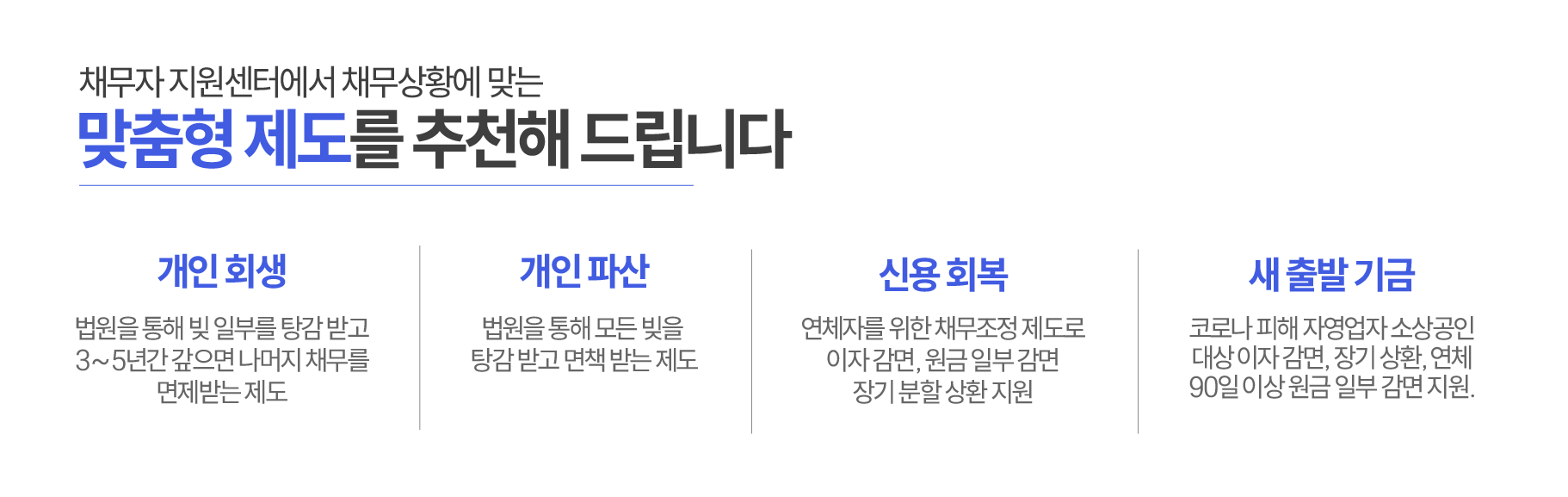 채무자 지원센터에서 채무상황에 맞는

맞춤형 제도를 추천해 드립니다

개인 회생

법원을 통해 빚 일부를 탕감 받고
3~5년간 갚으면 나머지 채무를
면제받는 제도

개인 파산

법원을 통해 모든 빚을
탕감 받고 면책 받는 제도

신용 회복

연체자를 위한 채무조정 제도로
이자 감면, 원금 일부 감면
장기 분할 상환 지원

새 출발 기금

코로나 피해 자영업자 소상공인
대상 이자 감면, 장기 상환, 연체
90일 이상 원금 일부 감면 지원.