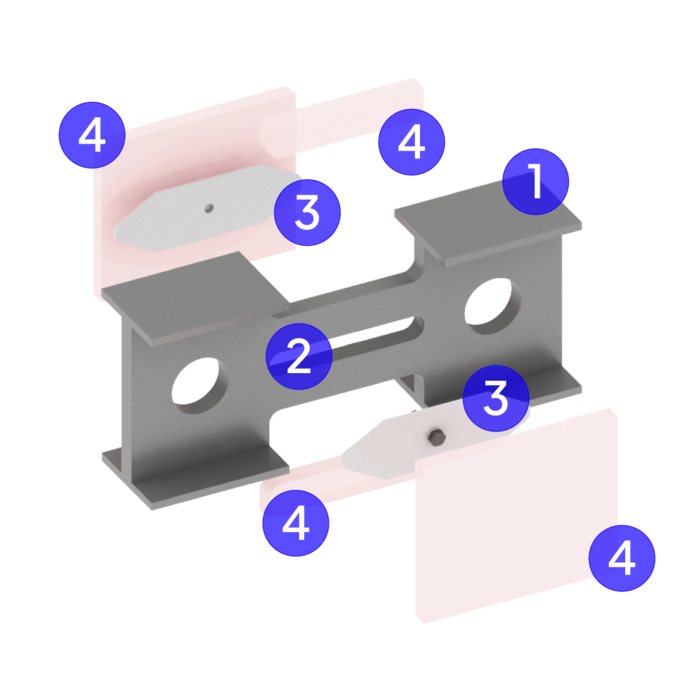 4
4
1
3
2
3
4
4