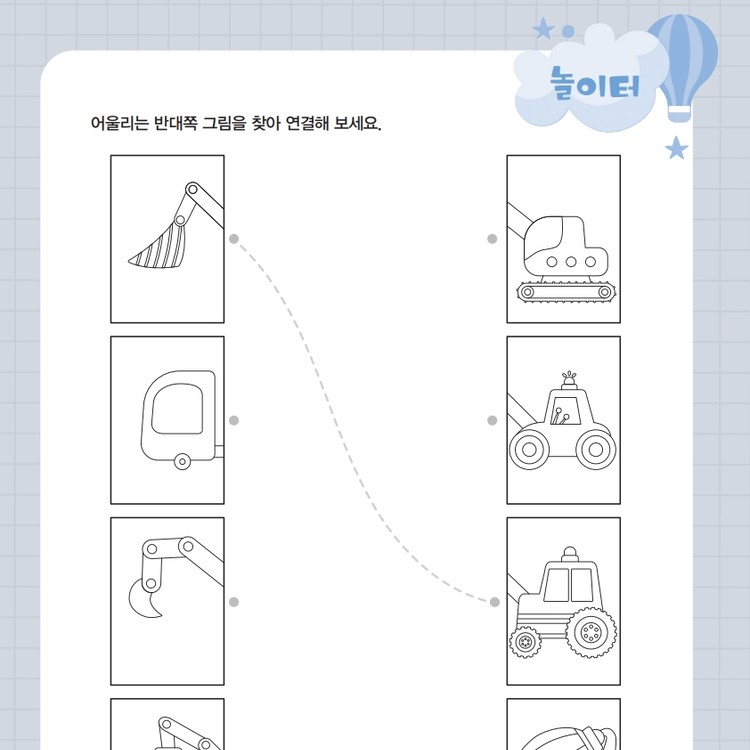 놀이터

어울리는 반대쪽 그림을 찾아 연결해 보세요.