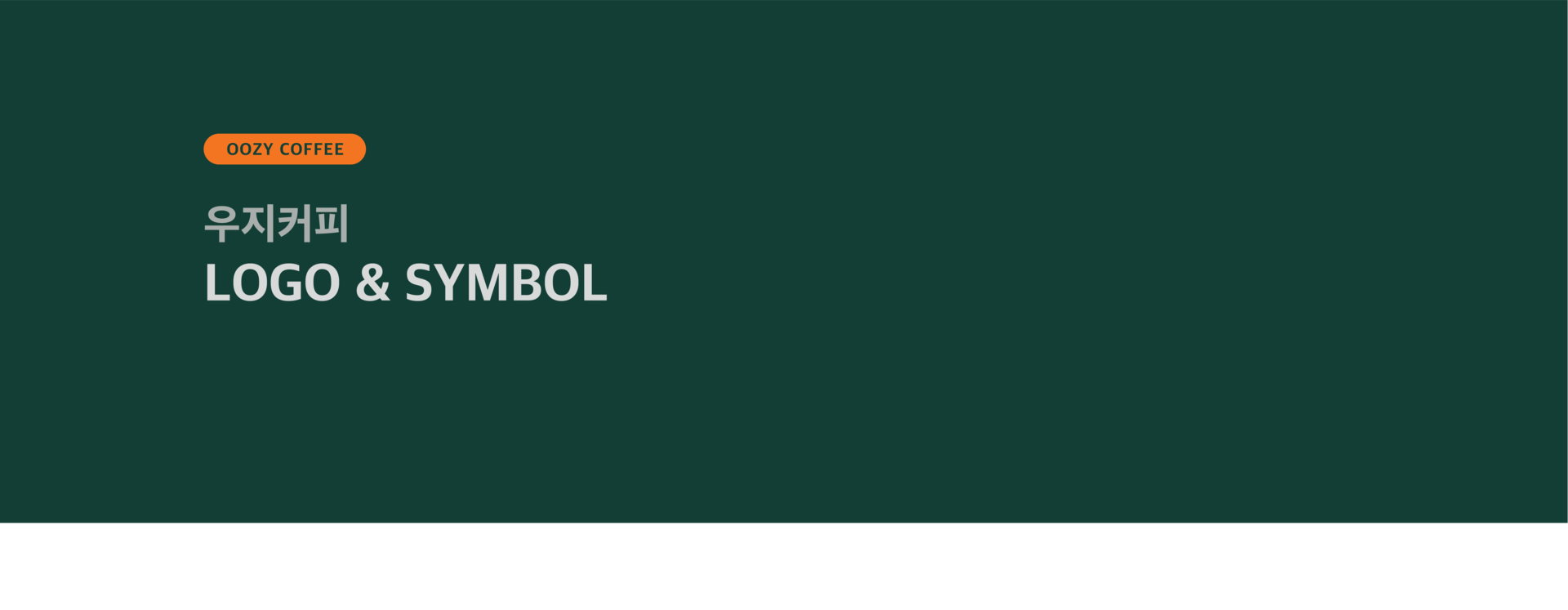 OOZY COFFEE

우지커피
LOGO & SYMBOL