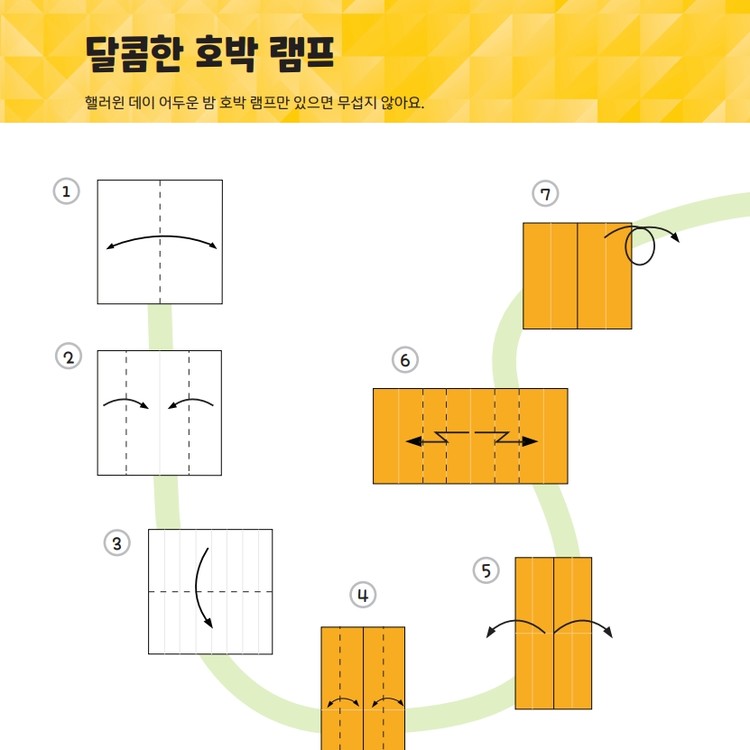 달콤한 호박 램프

핼러윈 데이 어두운 밤 호박 램프만 있으면 무섭지 않아요.

1

2

3

4

5

6

7