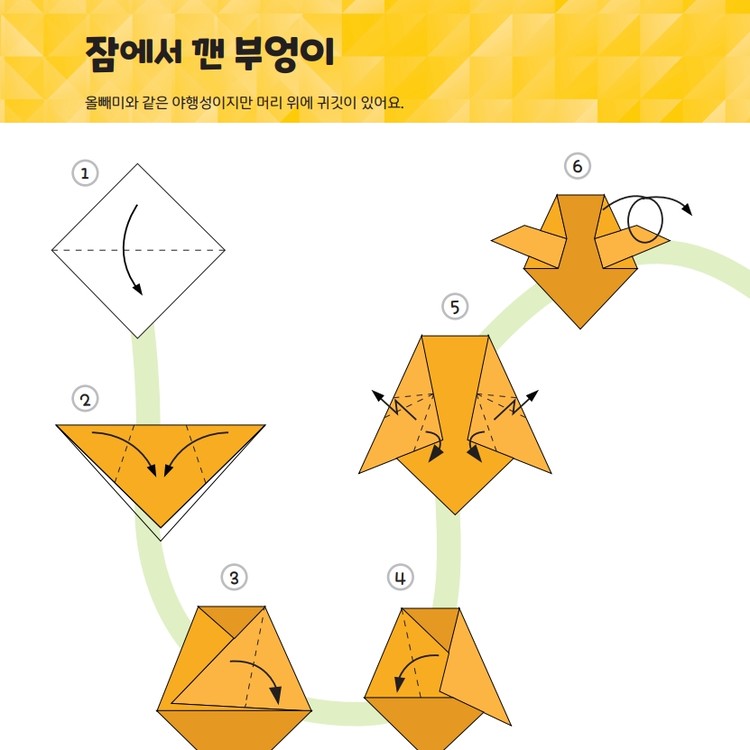 잠에서 깬 부엉이

올빼미와 같은 야행성이지만 머리 위에 귀깃이 있어요.

1

2

3

4

5

6