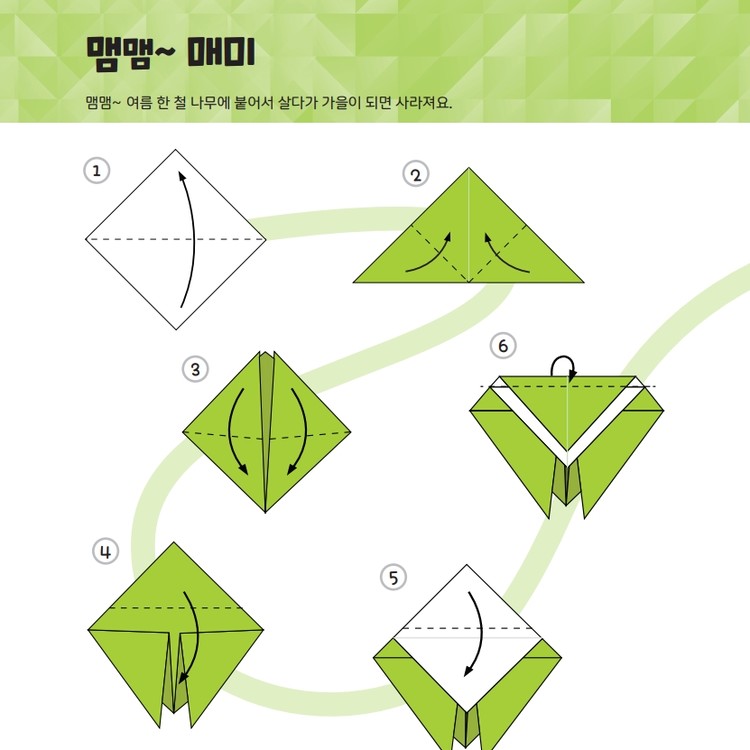 맴맴~ 매미

맴맴~ 여름 한 철 나무에 붙어서 살다가 가을이 되면 사라져요.

1

2

3

6

4

5