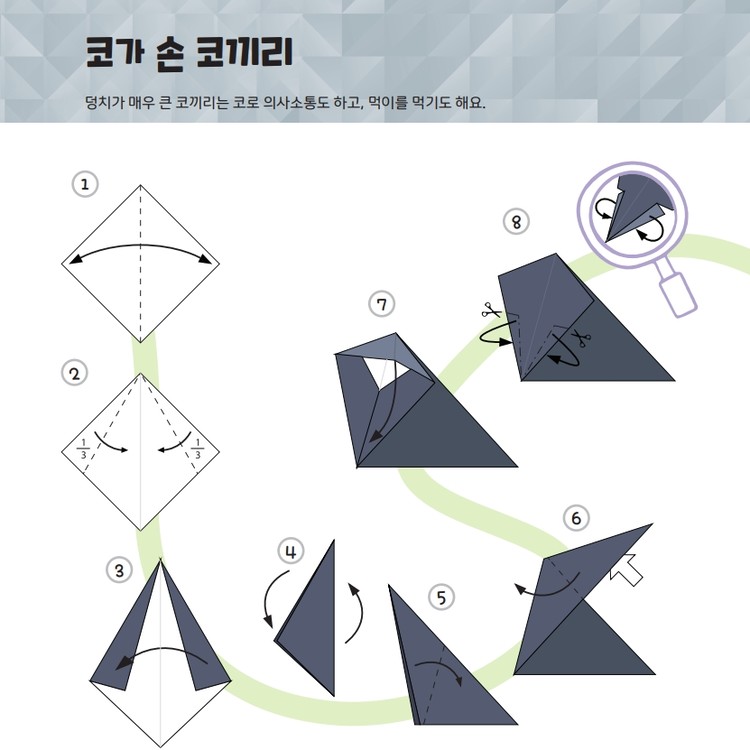 코가 손 코끼리

덩치가 매우 큰 코끼리는 코로 의사소통도 하고, 먹이를 먹기도 해요.

1

2

$\frac{1}{3}$

$\frac{1}{3}$

3

4

5

6

7

8