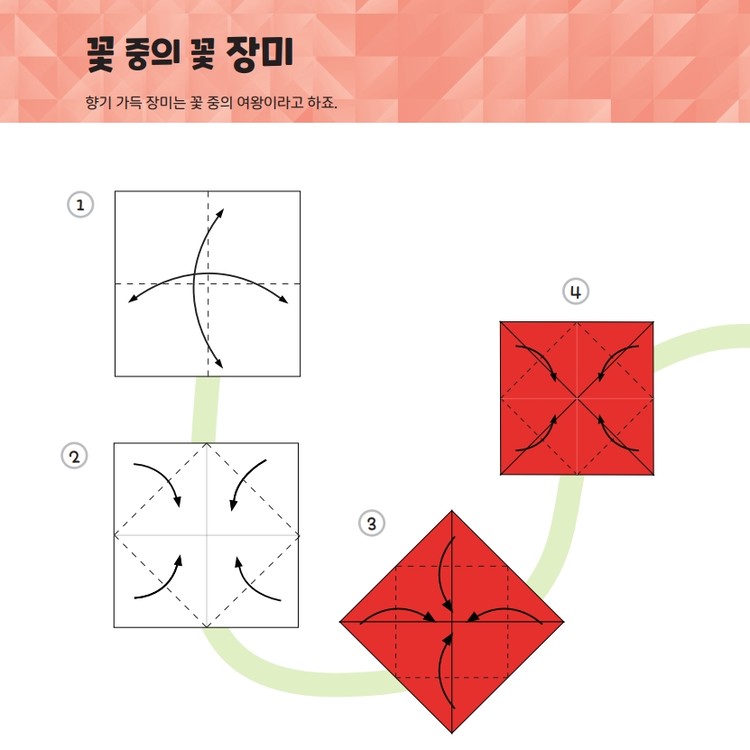 꽃 중의 꽃 장미

향기 가득 장미는 꽃 중의 여왕이라고 하죠.

1

2

3

4