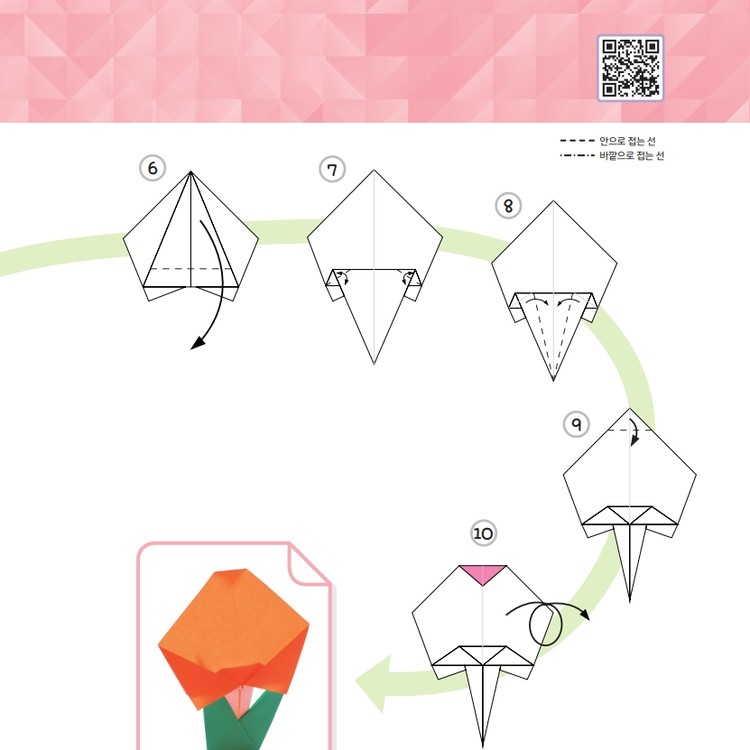 안으로 접는 선
바깥으로 접는 선

6

7

8

9

10