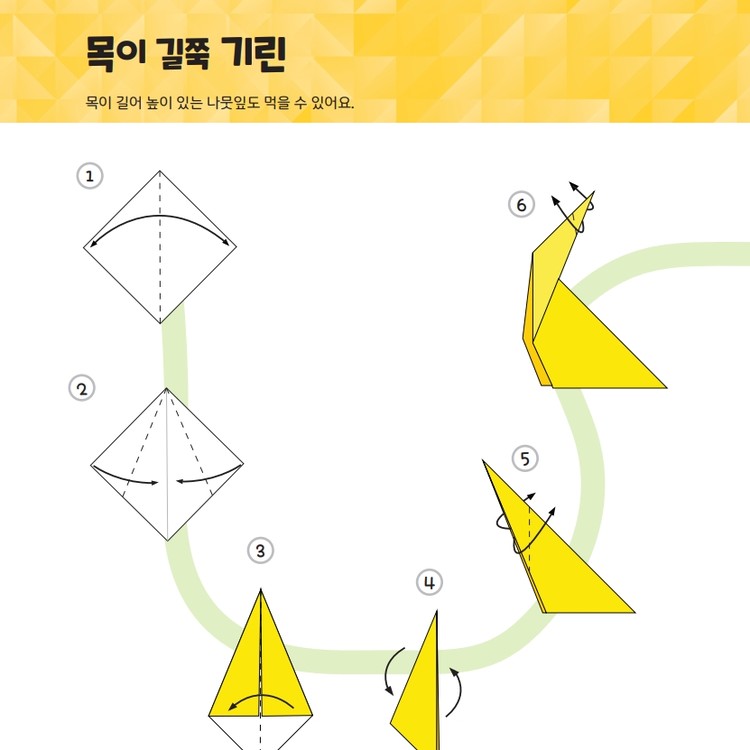 목이 길쭉 기린

목이 길어 높이 있는 나뭇잎도 먹을 수 있어요.

1

2

3

4

5

6