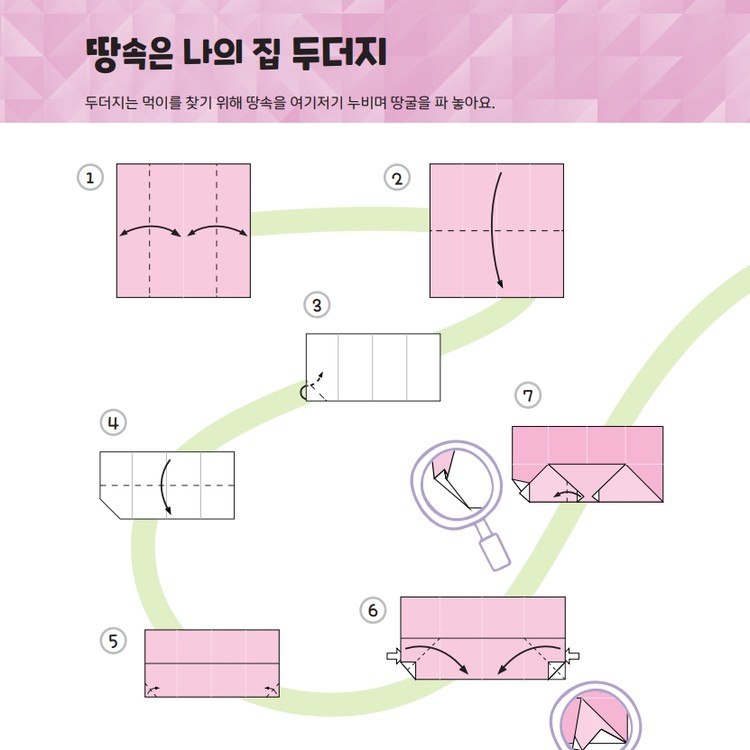 땅속은 나의 집 두더지

두더지는 먹이를 찾기 위해 땅속을 여기저기 누비며 땅굴을 파 놓아요.

1

2

3

4

5

6

7