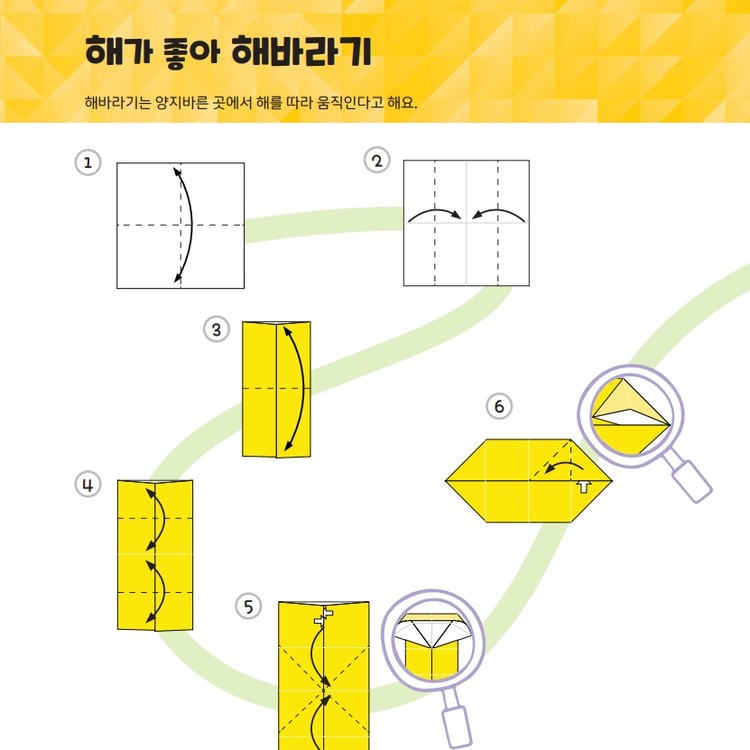 해가 좋아 해바라기

해바라기는 양지바른 곳에서 해를 따라 움직인다고 해요.

1

2

3

4

5

6