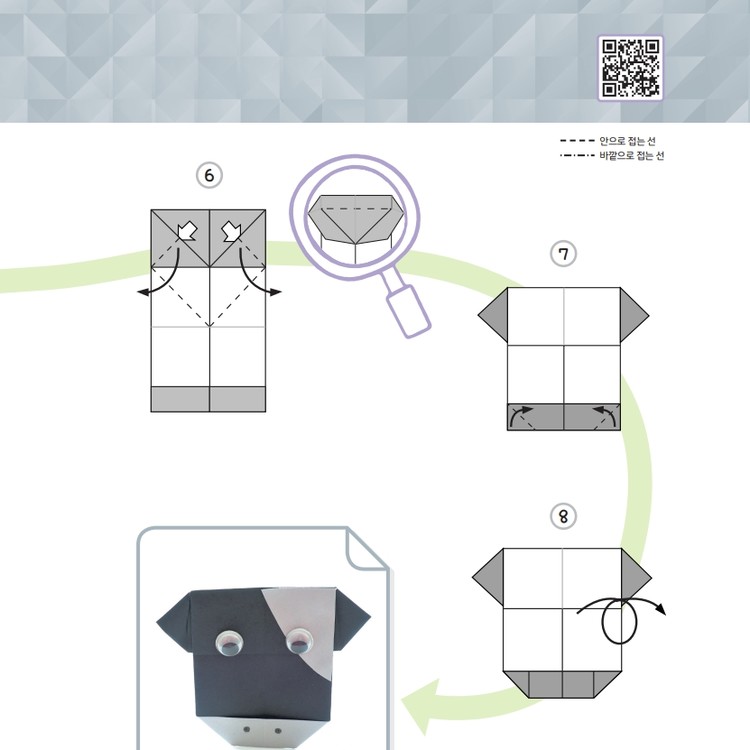 안으로 접는 선
바깥으로 접는 선

6

7

8