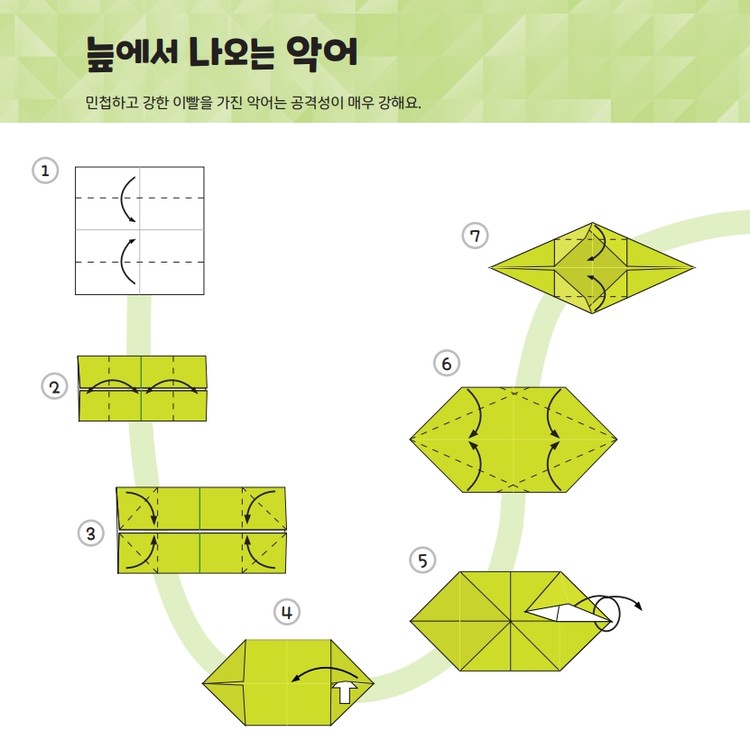 늪에서 나오는 악어

민첩하고 강한 이빨을 가진 악어는 공격성이 매우 강해요.

1

2

3

4

5

6

7