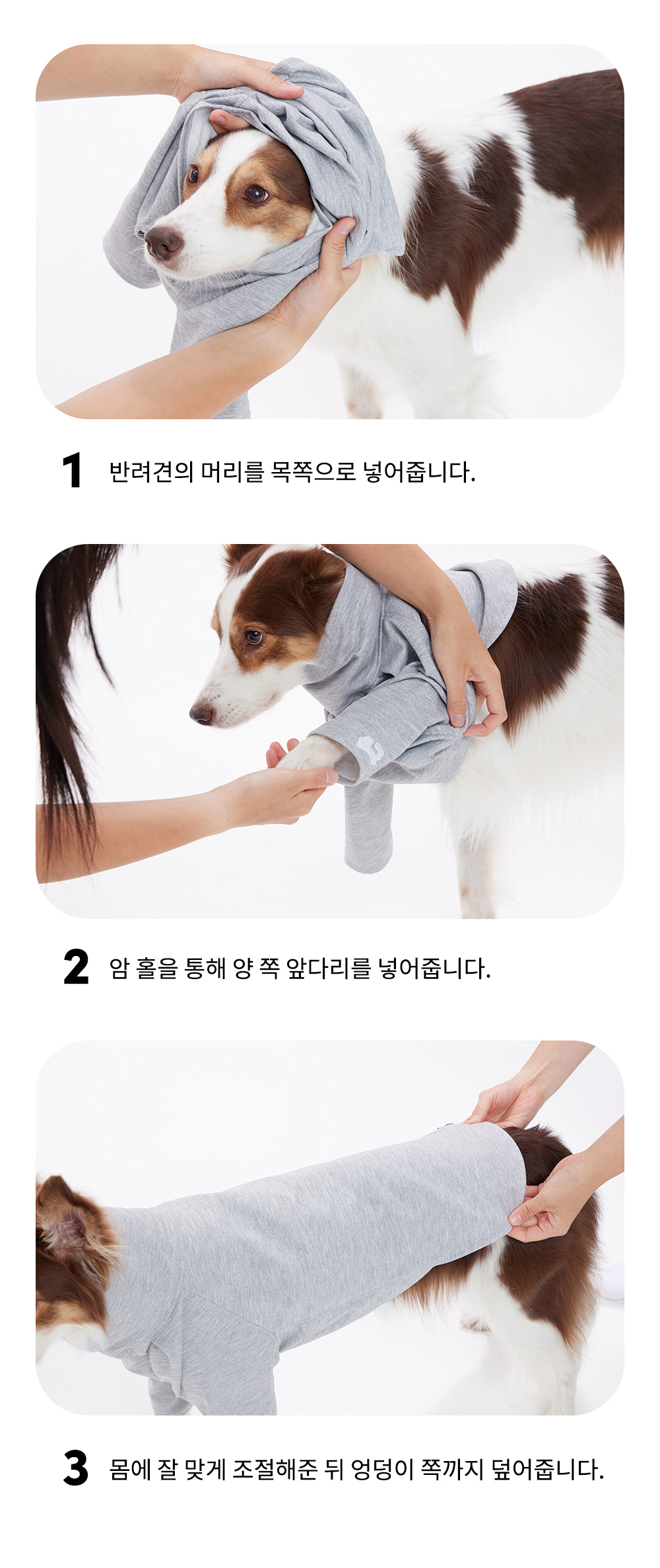 1 반려견의 머리를 목쪽으로 넣어줍니다.

2 암 홀을 통해 양 쪽 앞다리를 넣어줍니다.

3 몸에 잘 맞게 조절해준 뒤 엉덩이 쪽까지 덮어줍니다.