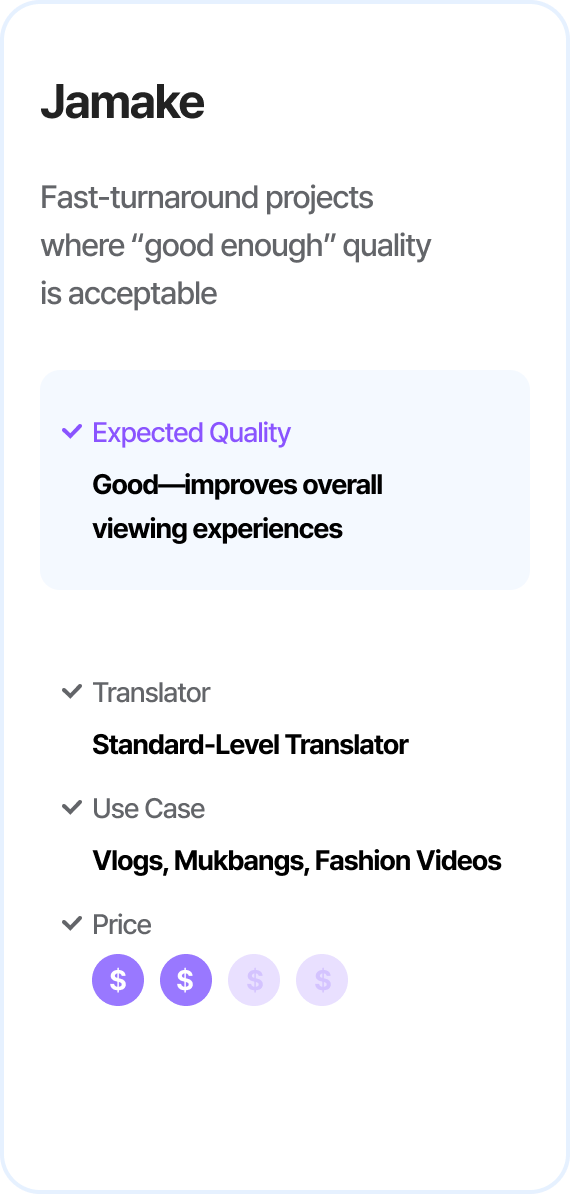 Jamake

Fast-turnaround projects where "good enough" quality is acceptable

✓ Expected Quality

Good—improves overall viewing experiences

✓ Translator

Standard-Level Translator

✓ Use Case

Vlogs, Mukbangs, Fashion Videos

✓ Price

$ $ $ $