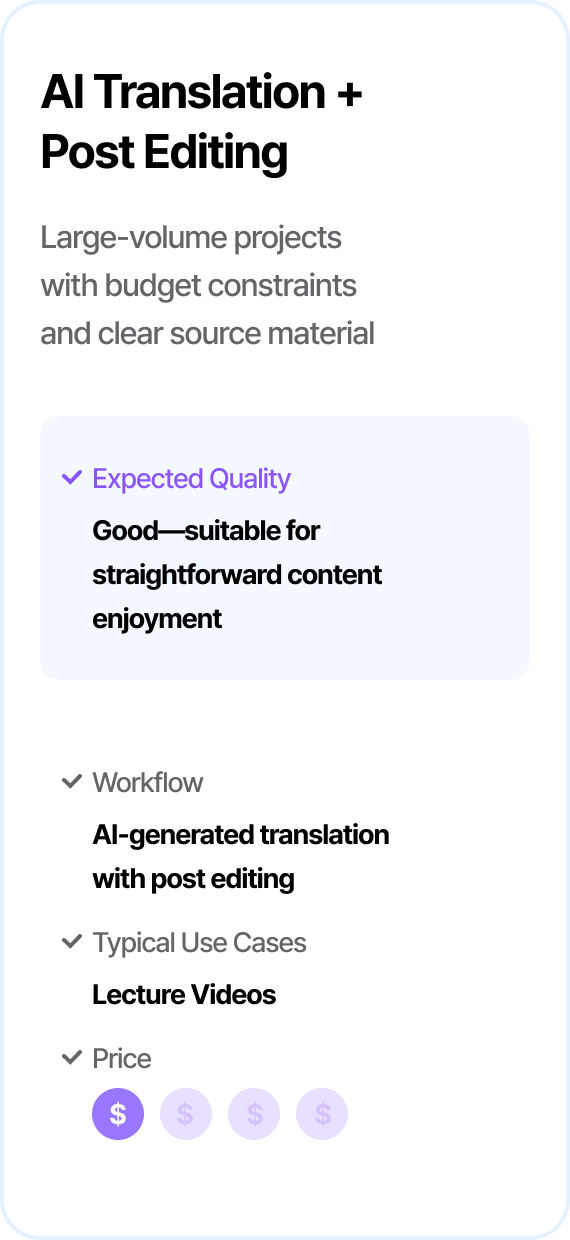 AI Translation + Post Editing

Large-volume projects with budget constraints and clear source material

✓ Expected Quality

Good—suitable for straightforward content enjoyment

✓ Workflow

AI-generated translation with post editing

✓ Typical Use Cases

Lecture Videos

✓ Price

$ $ $ $